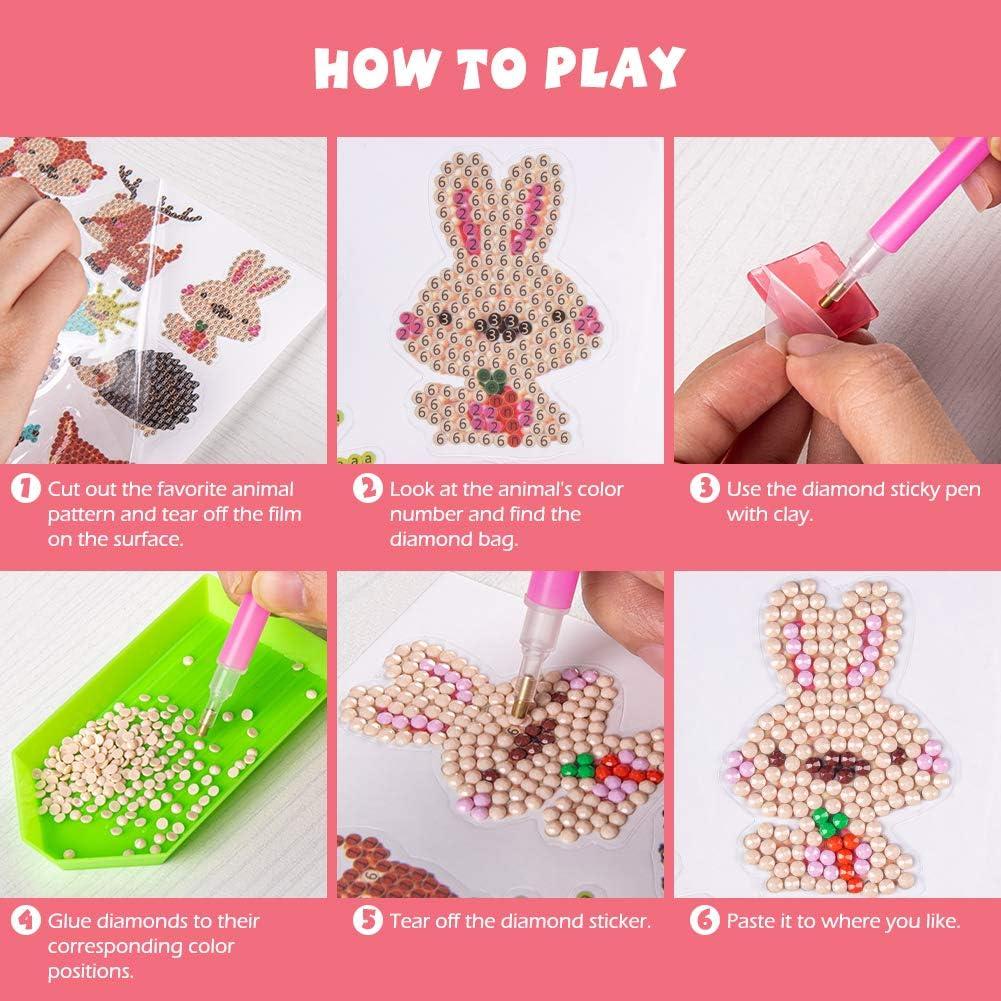 HOW TO PLAY

1 Cut out the favorite animal pattern and tear off the film on the surface.

2 Look at the animal's color number and find the diamond bag.

3 Use the diamond sticky pen with clay.

4 Glue diamonds to their corresponding color positions.

5 Tear off the diamond sticker.

6 Paste it to where you like.