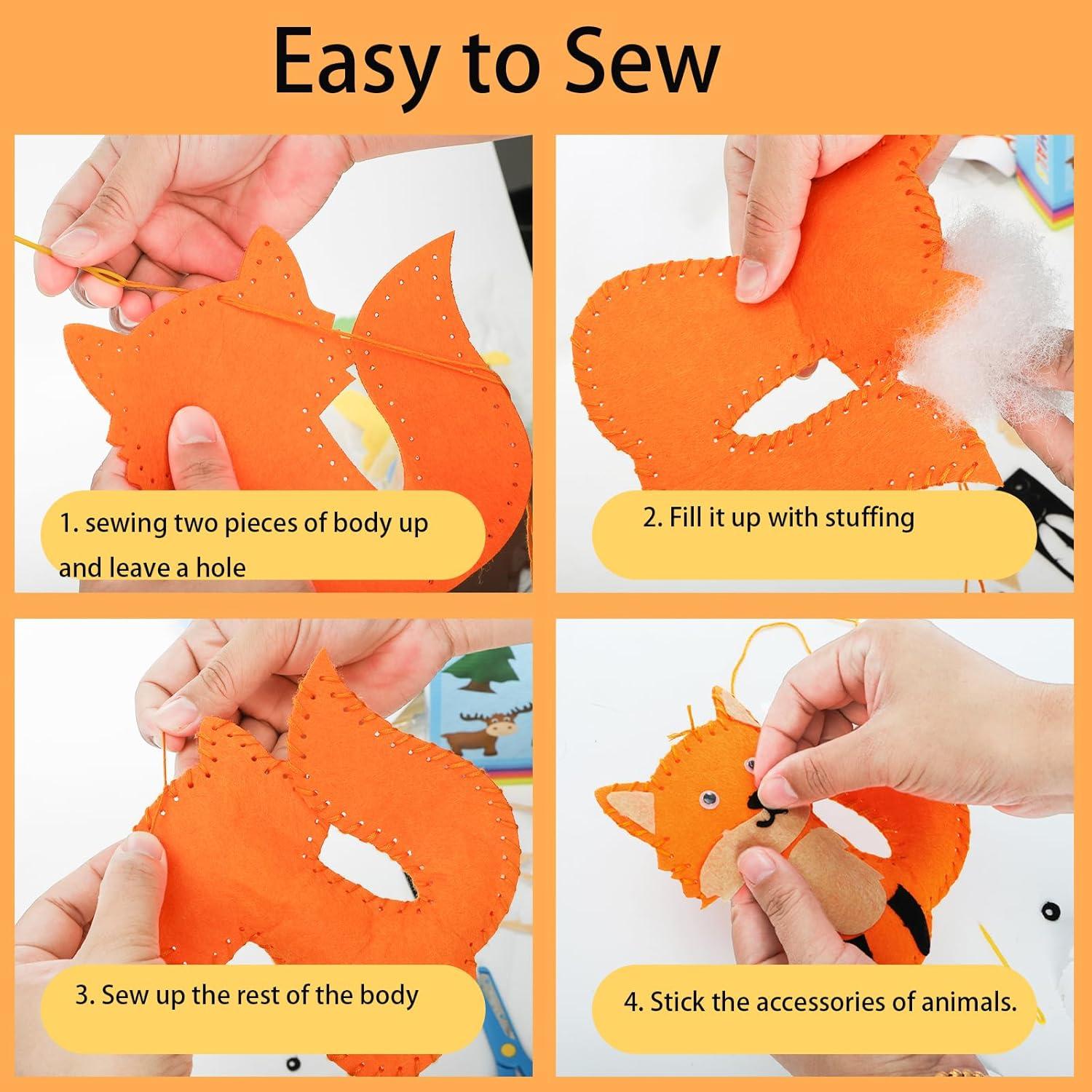 Easy to Sew

1. sewing two pieces of body up and leave a hole

2. Fill it up with stuffing

3. Sew up the rest of the body

4. Stick the accessories of animals.