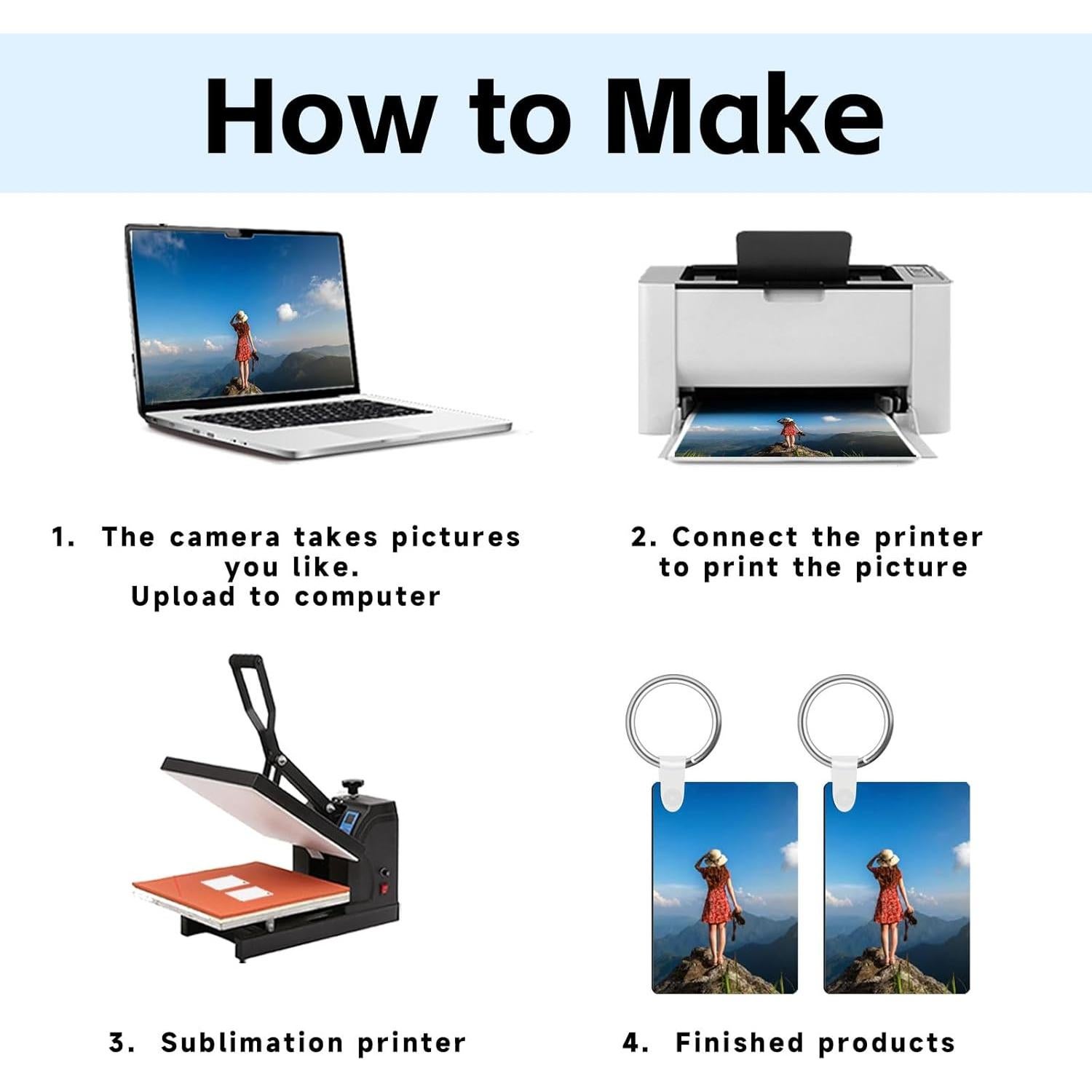 How to Make

1. The camera takes pictures you like.
Upload to computer

2. Connect the printer to print the picture

3. Sublimation printer

4. Finished products