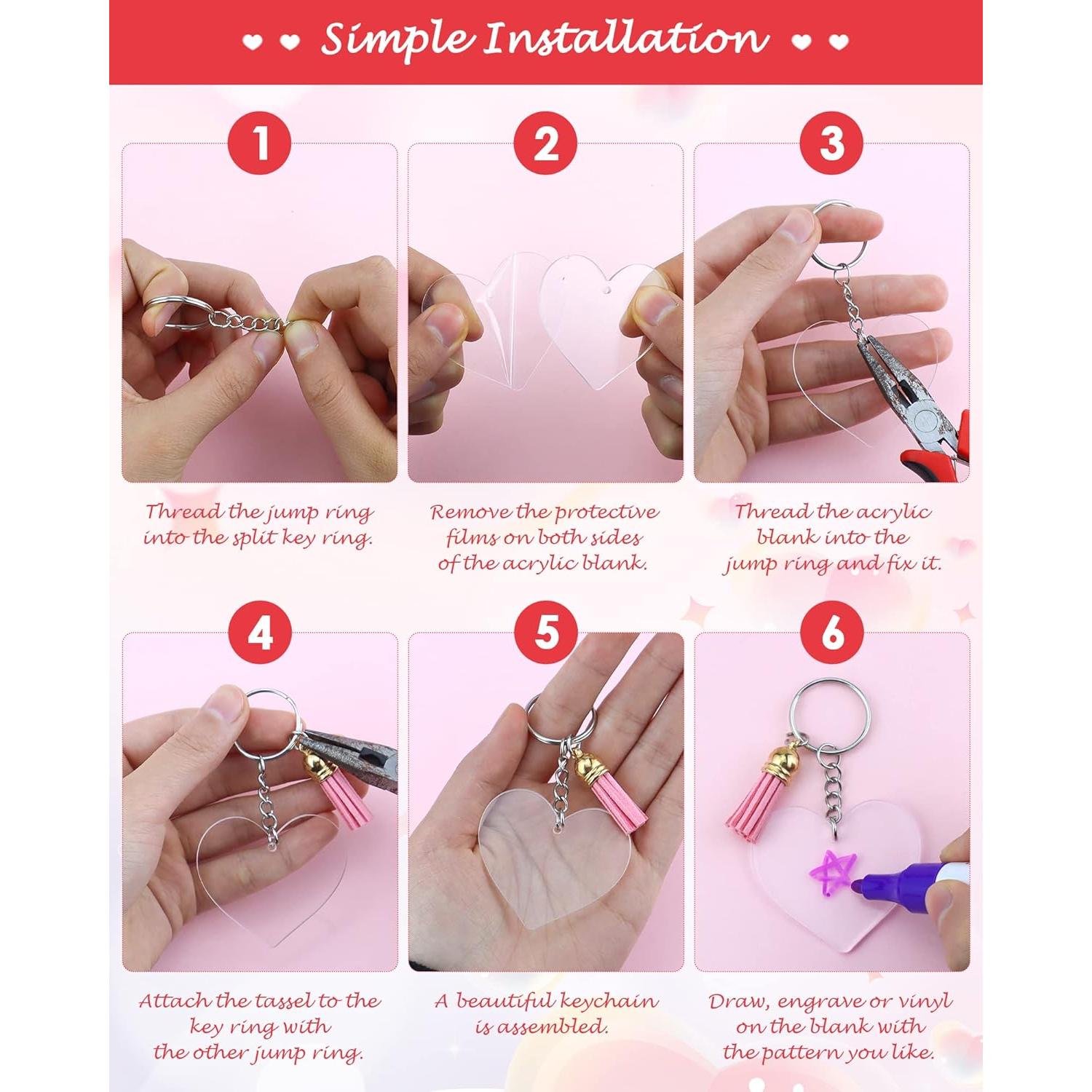 Simple Installation

1

Thread the jump ring into the split key ring.

2

Remove the protective films on both sides of the acrylic blank.

3

Thread the acrylic blank into the jump ring and fix it.

4

Attach the tassel to the key ring with the other jump ring.

5

A beautiful keychain is assembled.

6

Draw, engrave or vinyl on the blank with the pattern you like.