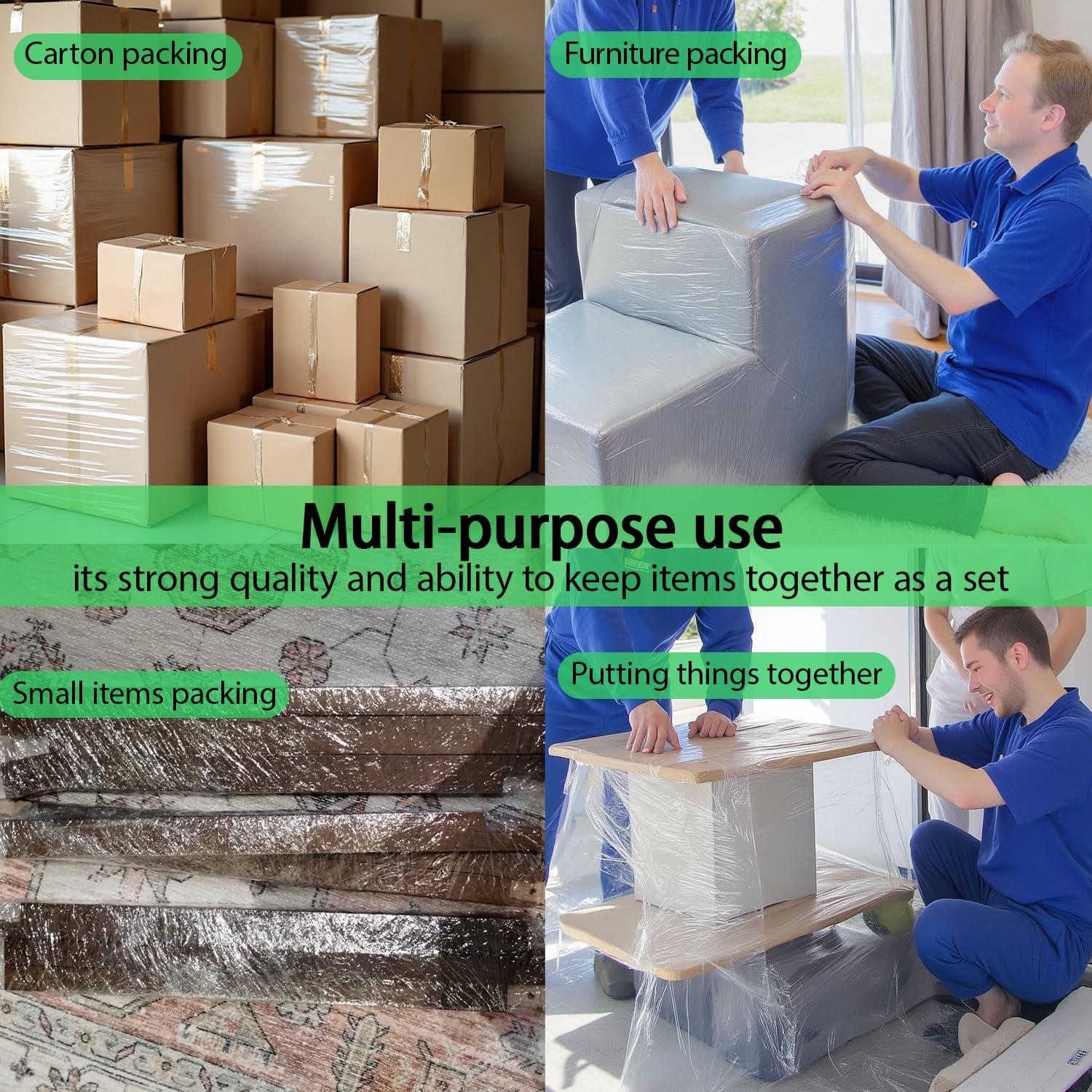 Carton packing

Furniture packing

Multi-purpose use

its strong quality and ability to keep items together as a set

Small items packing

Putting things together