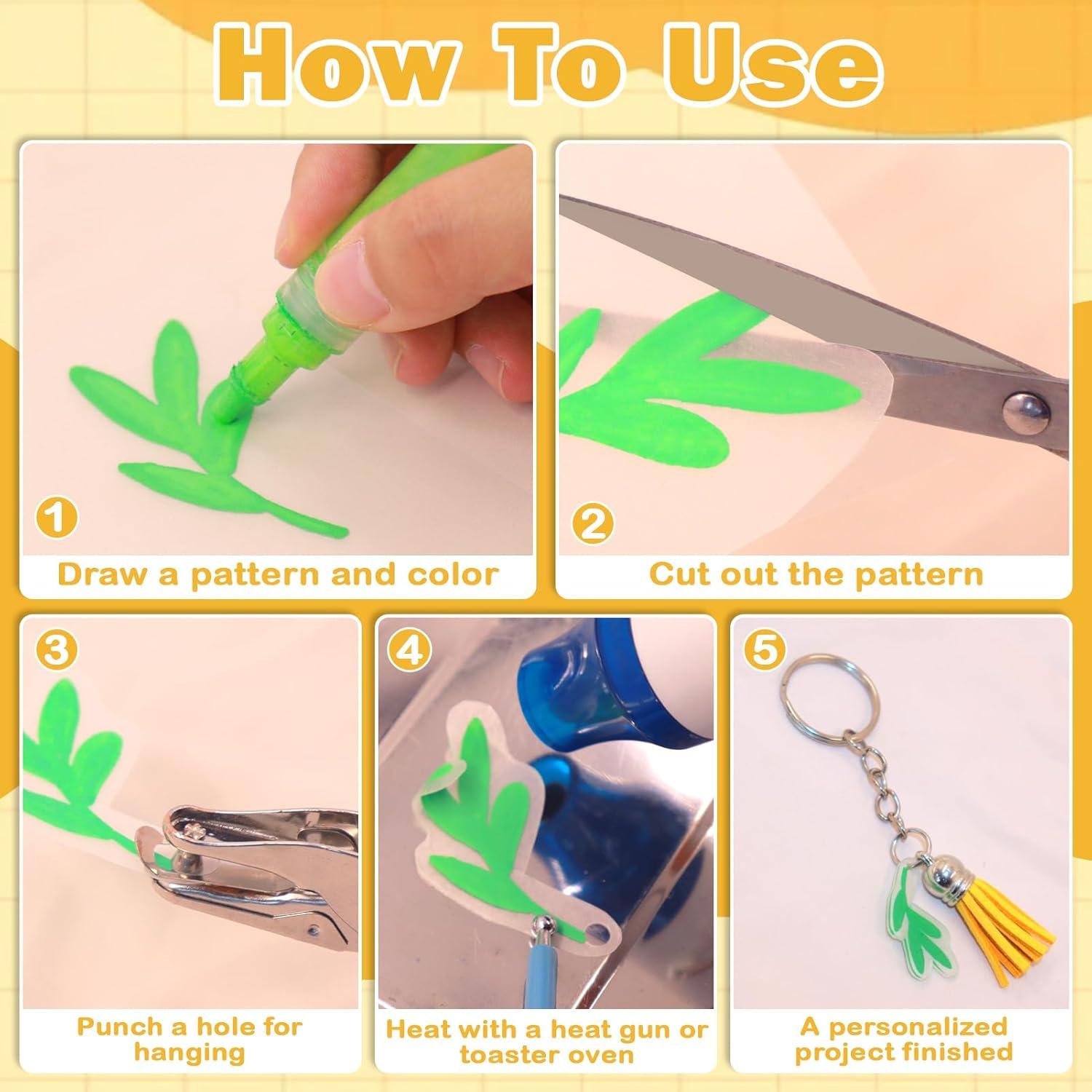 How To Use

1
Draw a pattern and color

2
Cut out the pattern

3
Punch a hole for hanging

4
Heat with a heat gun or toaster oven

5
A personalized project finished