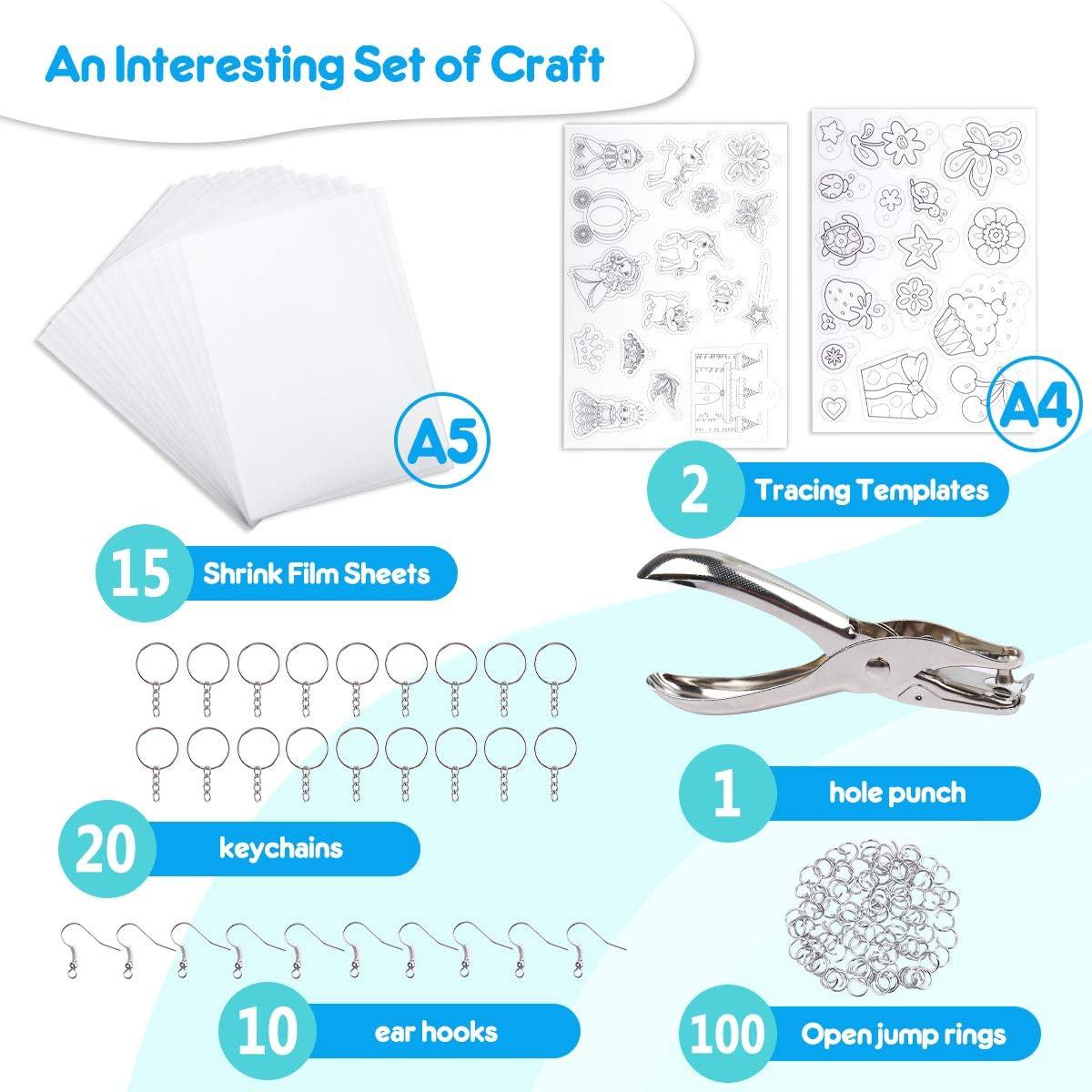 An Interesting Set of Craft

A5

A4

2 Tracing Templates

15 Shrink Film Sheets

1 hole punch

20 keychains

10 ear hooks

100 Open jump rings