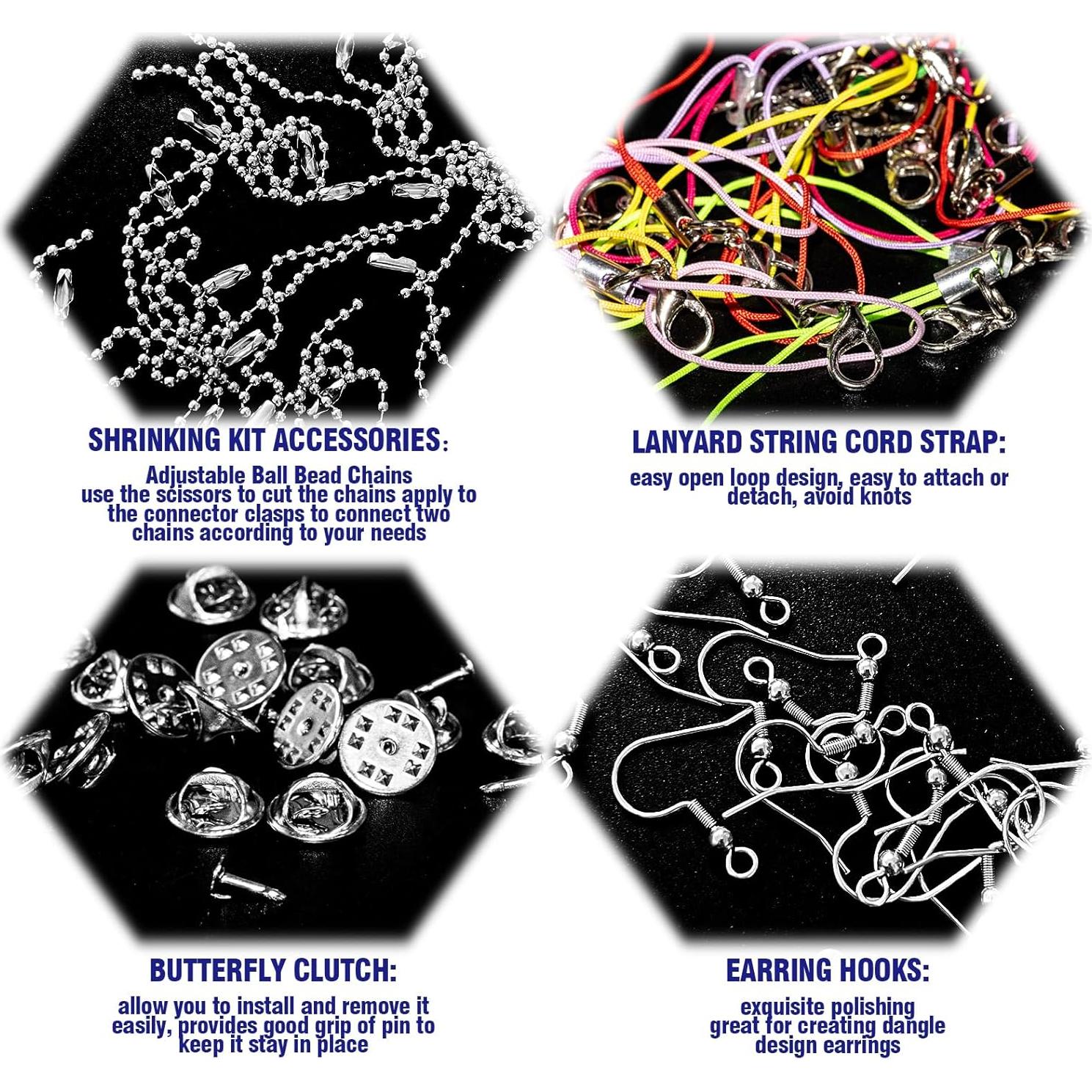 SHRINKING KIT ACCESSORIES：

Adjustable Ball Bead Chains
use the scissors to cut the chains apply to the connector clasps to connect two chains according to your needs

LANYARD STRING CORD STRAP:

easy open loop design, easy to attach or detach, avoid knots

BUTTERFLY CLUTCH:

allow you to install and remove it easily, provides good grip of pin to keep it stay in place

EARRING HOOKS:

exquisite polishing
great for creating dangle design earrings