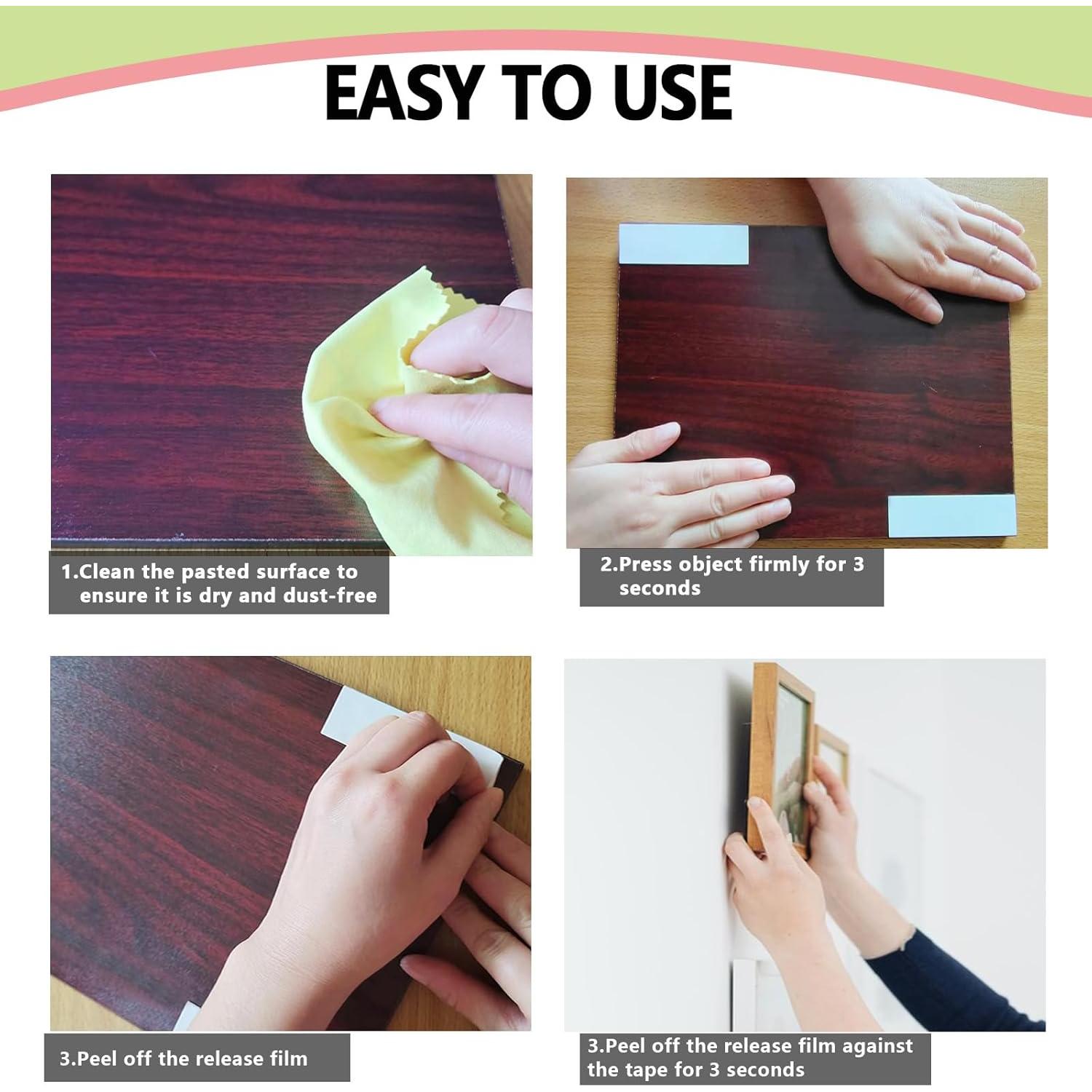 EASY TO USE

1.Clean the pasted surface to ensure it is dry and dust-free

2.Press object firmly for 3 seconds

3.Peel off the release film

3.Peel off the release film against the tape for 3 seconds