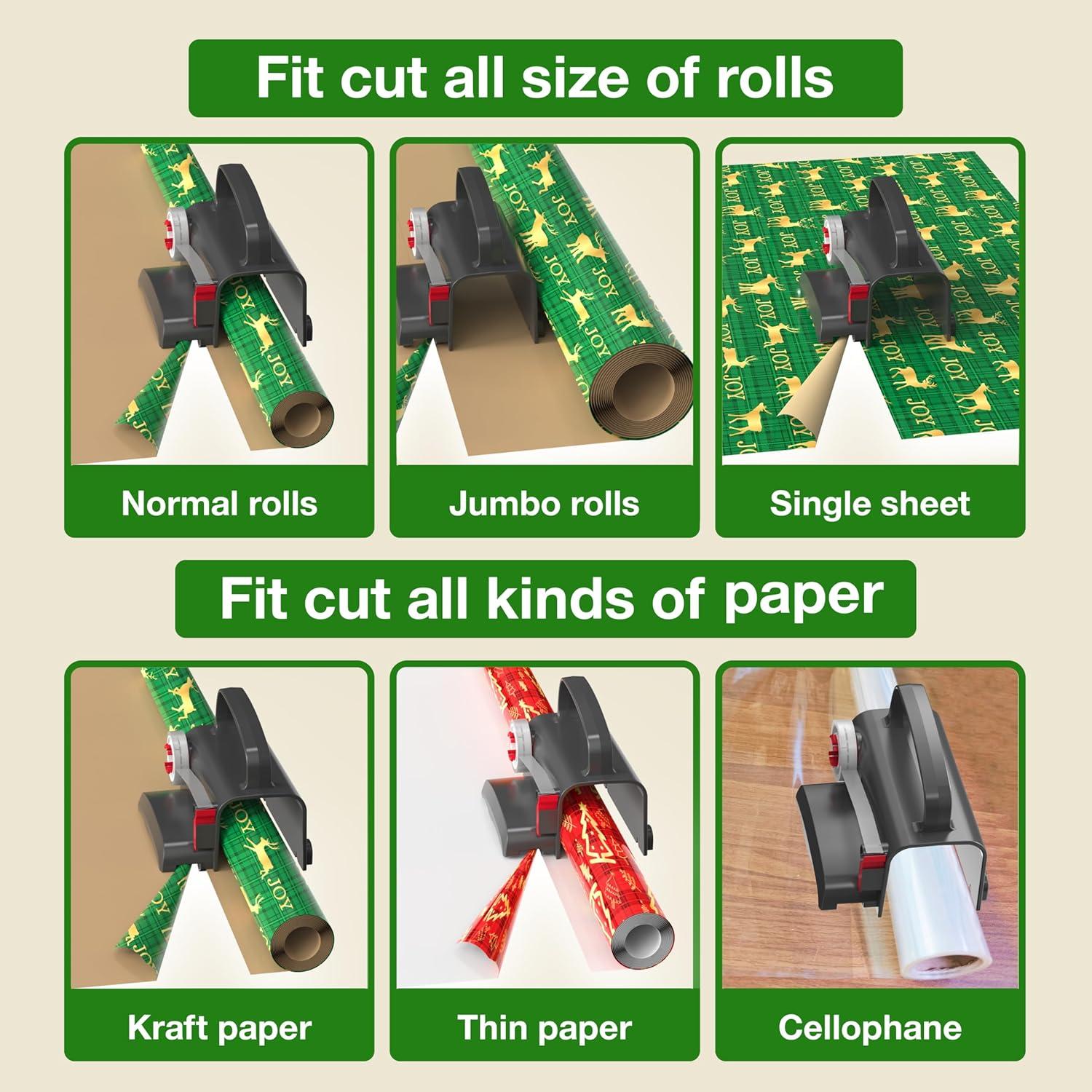 Fit cut all size of rolls

Normal rolls

Jumbo rolls

Single sheet

Fit cut all kinds of paper

Kraft paper

Thin paper

Cellophane