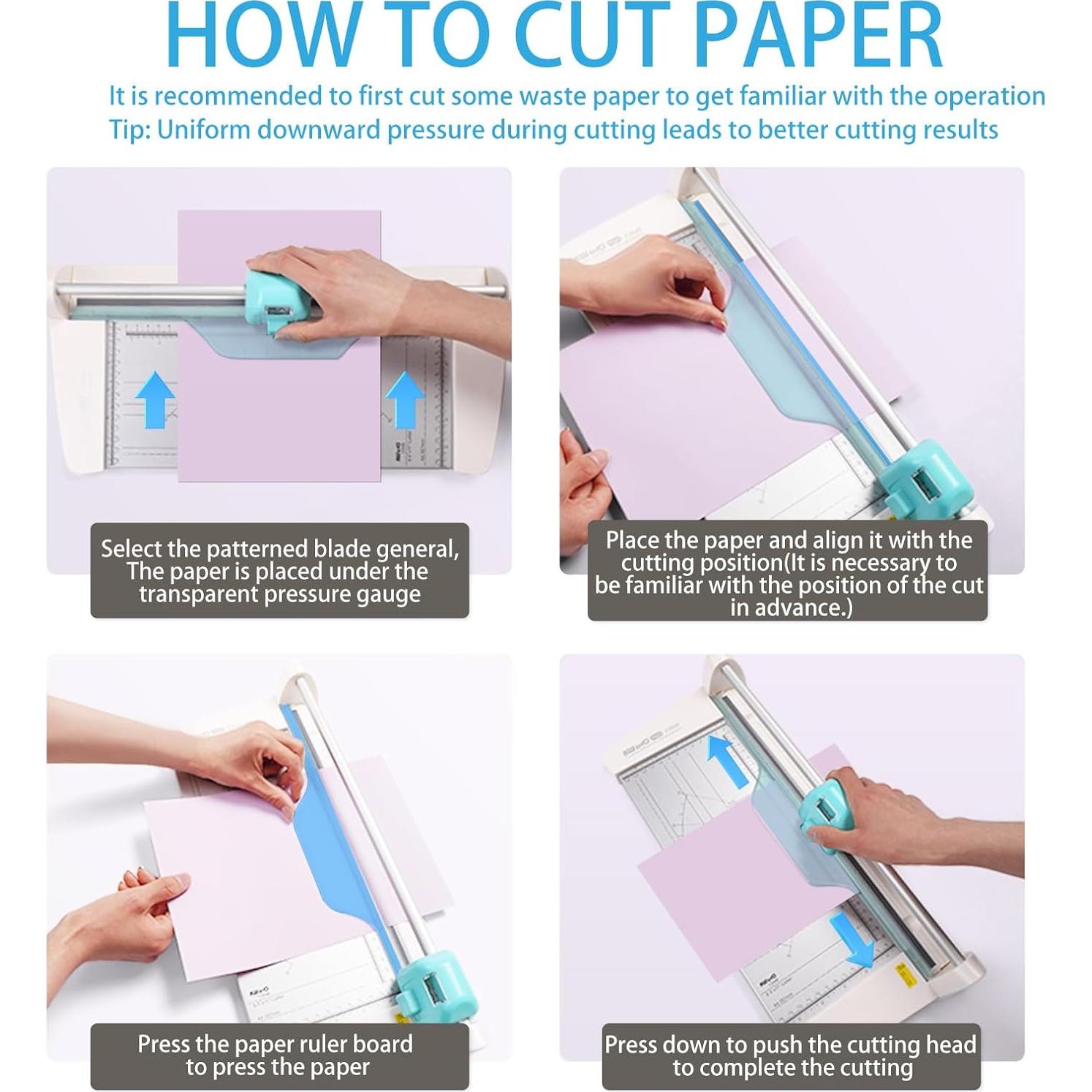 HOW TO CUT PAPER

It is recommended to first cut some waste paper to get familiar with the operation
Tip: Uniform downward pressure during cutting leads to better cutting results

Select the patterned blade general, The paper is placed under the transparent pressure gauge

Place the paper and align it with the cutting position(It is necessary to be familiar with the position of the cut in advance.)

Press the paper ruler board to press the paper

Press down to push the cutting head to complete the cutting