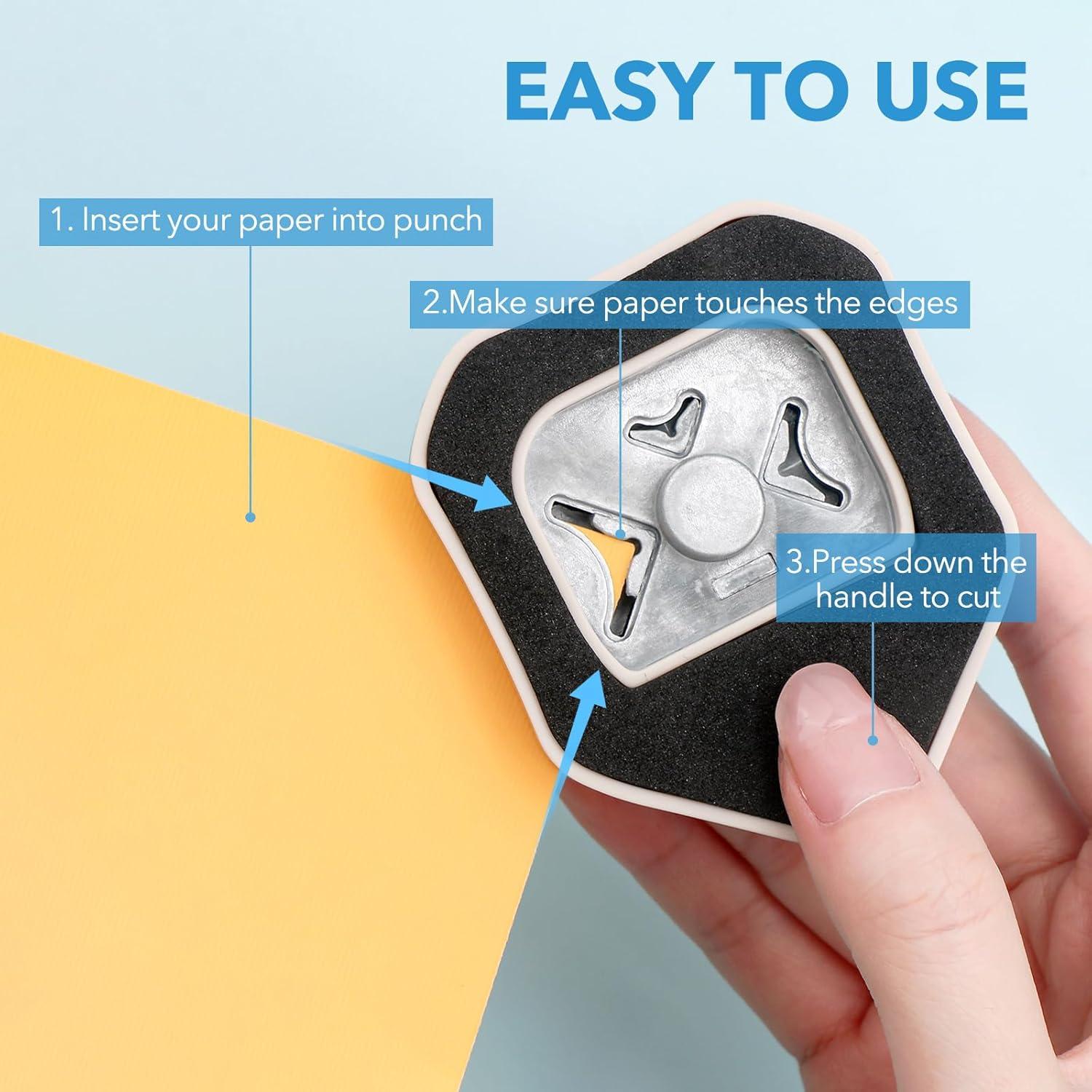 EASY TO USE

1. Insert your paper into punch

2.Make sure paper touches the edges

3.Press down the handle to cut