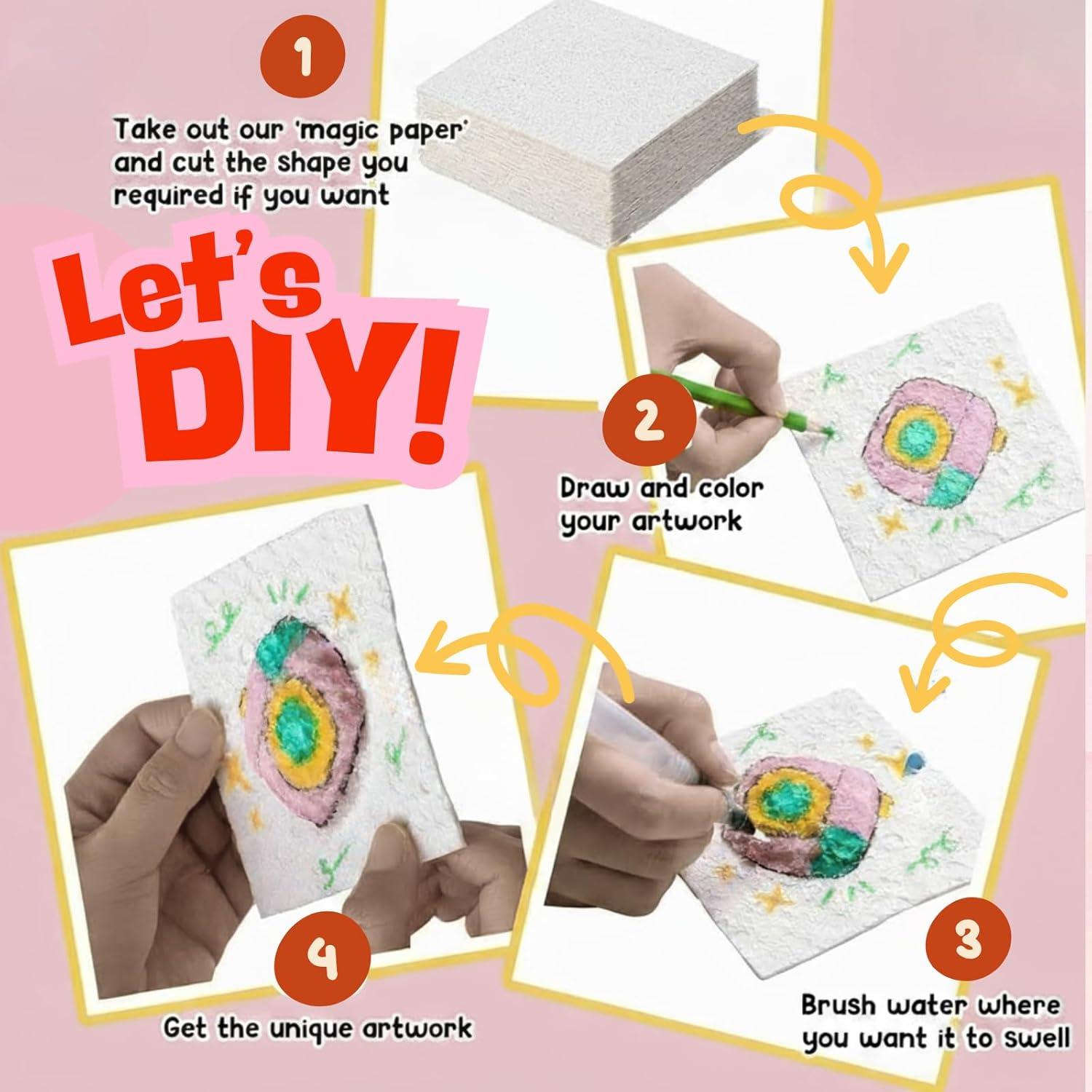 1

Take out our 'magic paper' and cut the shape you required if you want

Let's DIY!

2

Draw and color your artwork

3

Brush water where you want it to swell

4

Get the unique artwork