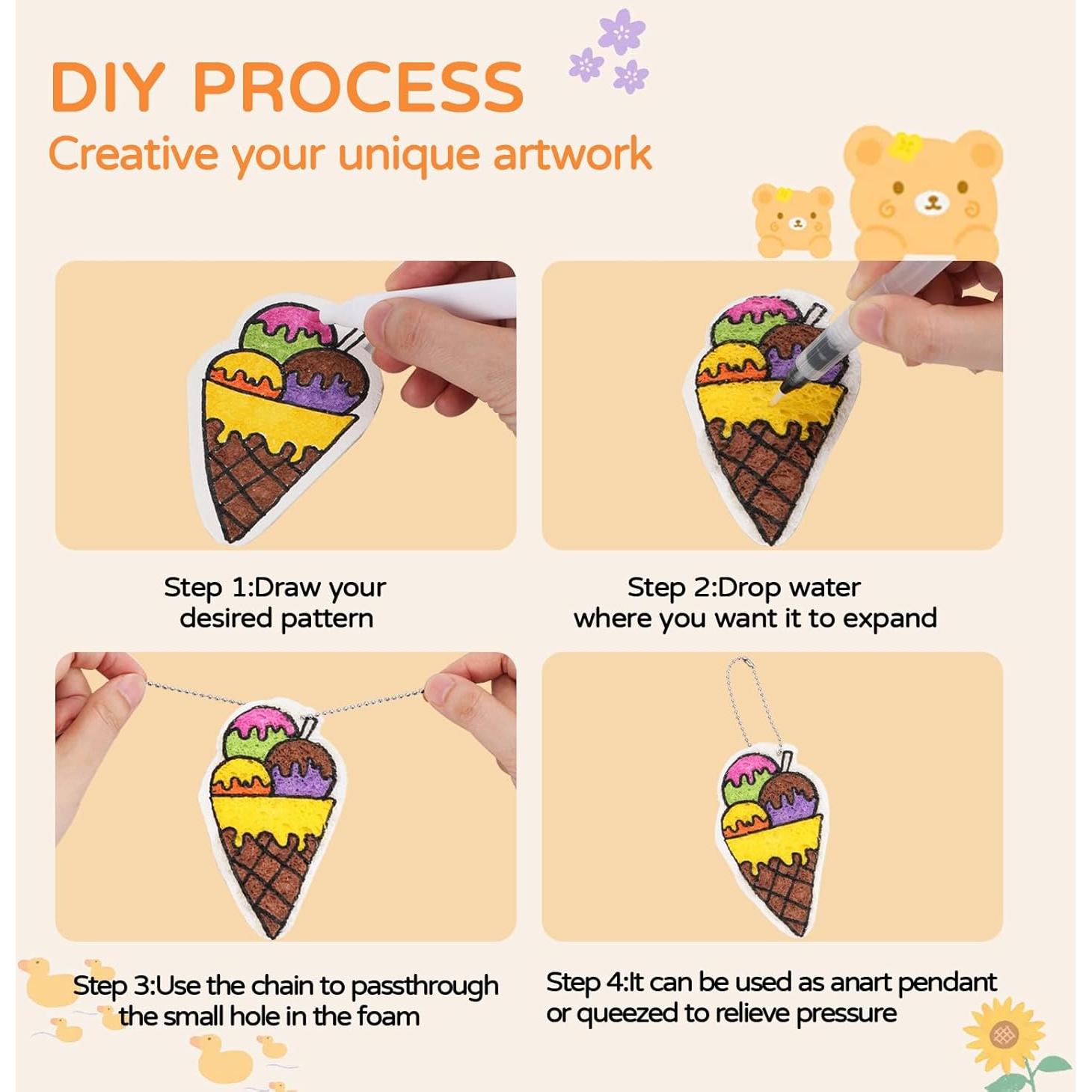 DIY PROCESS
Creative your unique artwork

Step 1:Draw your desired pattern

Step 2:Drop water where you want it to expand

Step 3:Use the chain to passthrough the small hole in the foam

Step 4:It can be used as anart pendant or queezed to relieve pressure