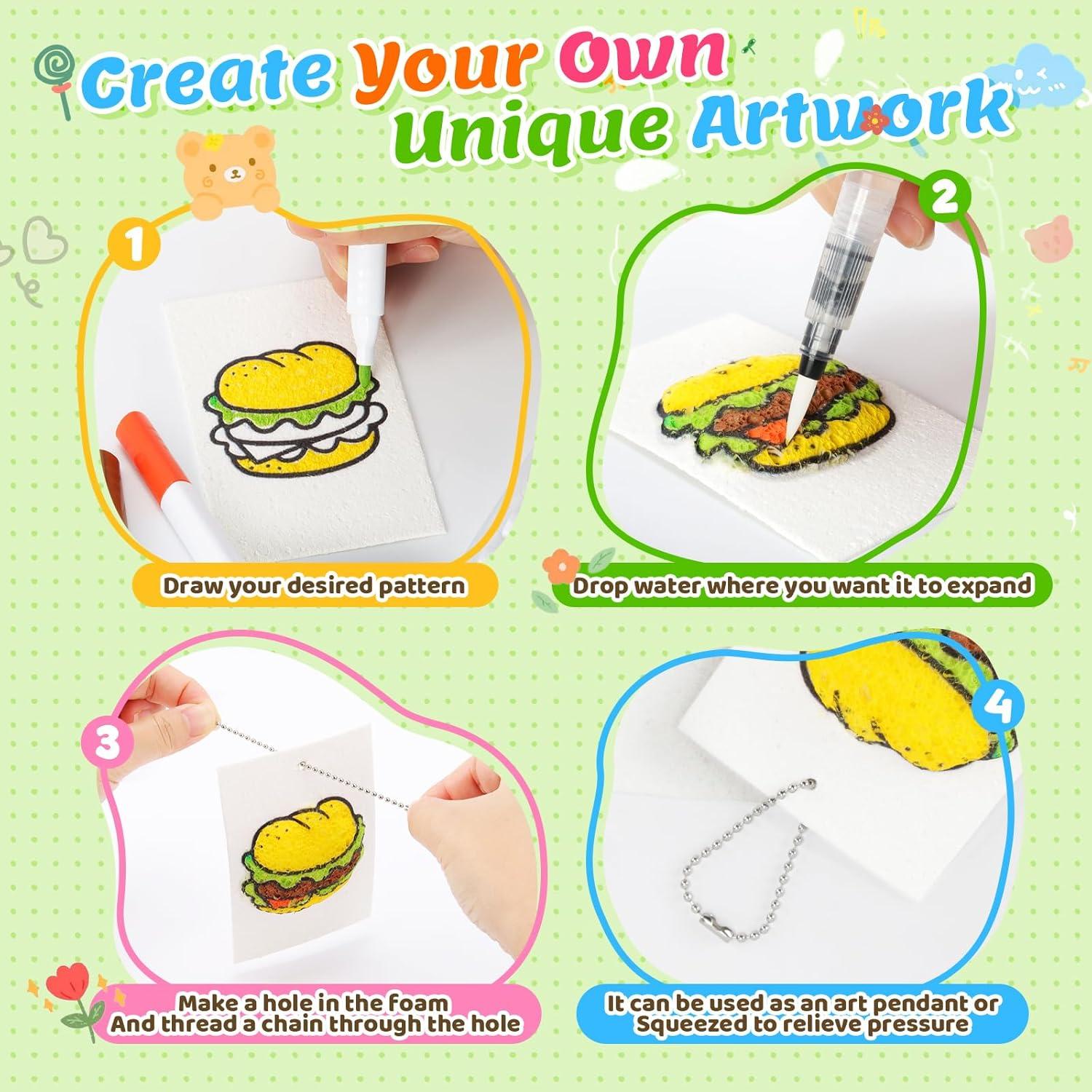 Create Your Own Unique Artwork

1

Draw your desired pattern

2

Drop water where you want it to expand

3

Make a hole in the foam And thread a chain through the hole

4

It can be used as an art pendant or Squeezed to relieve pressure