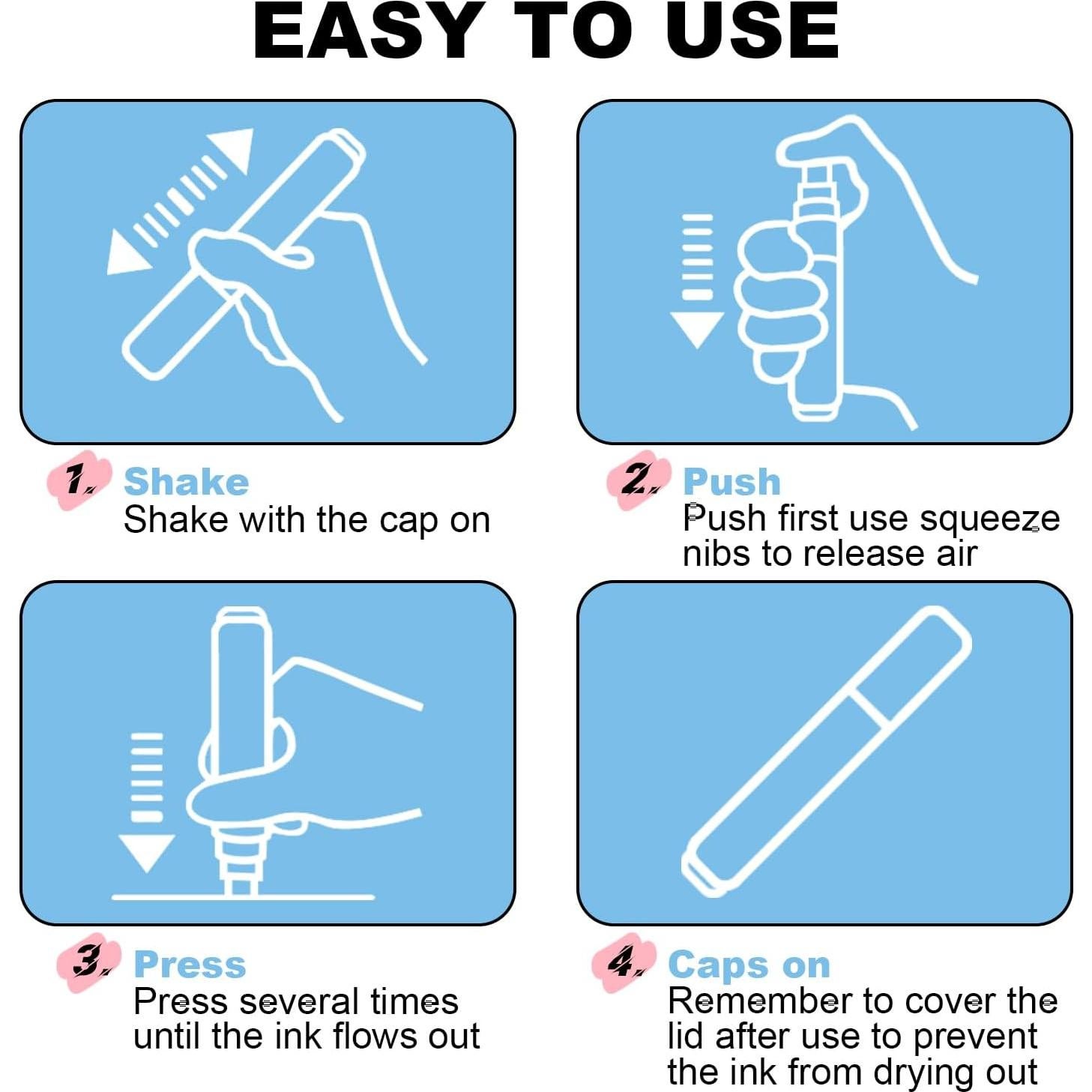 EASY TO USE

1. Shake
Shake with the cap on

2. Push
Push first use squeeze nibs to release air

3. Press
Press several times until the ink flows out

4. Caps on
Remember to cover the lid after use to prevent the ink from drying out