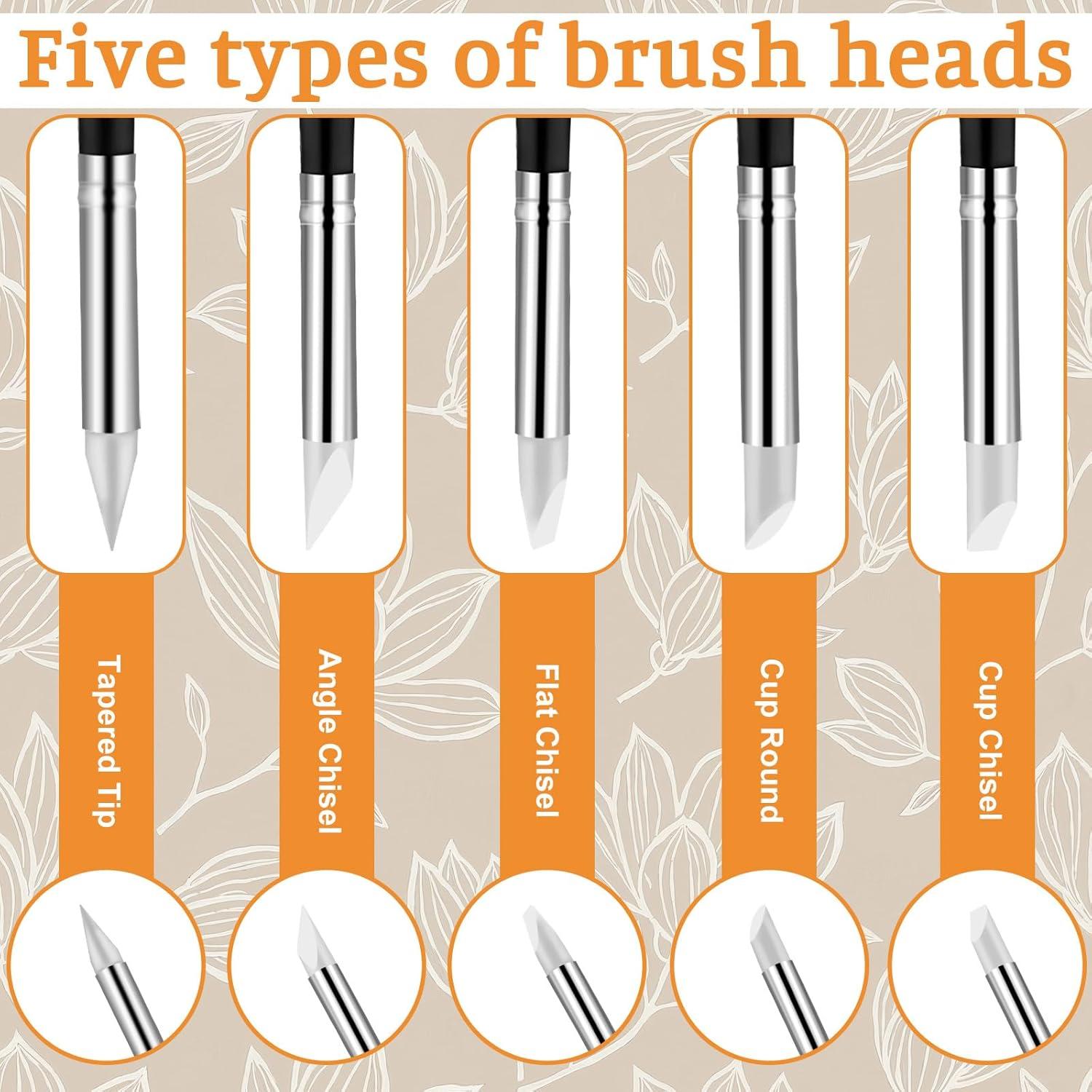 Five types of brush heads

Tapered Tip

Angle Chisel

Flat Chisel

Cup Round

Cup Chisel