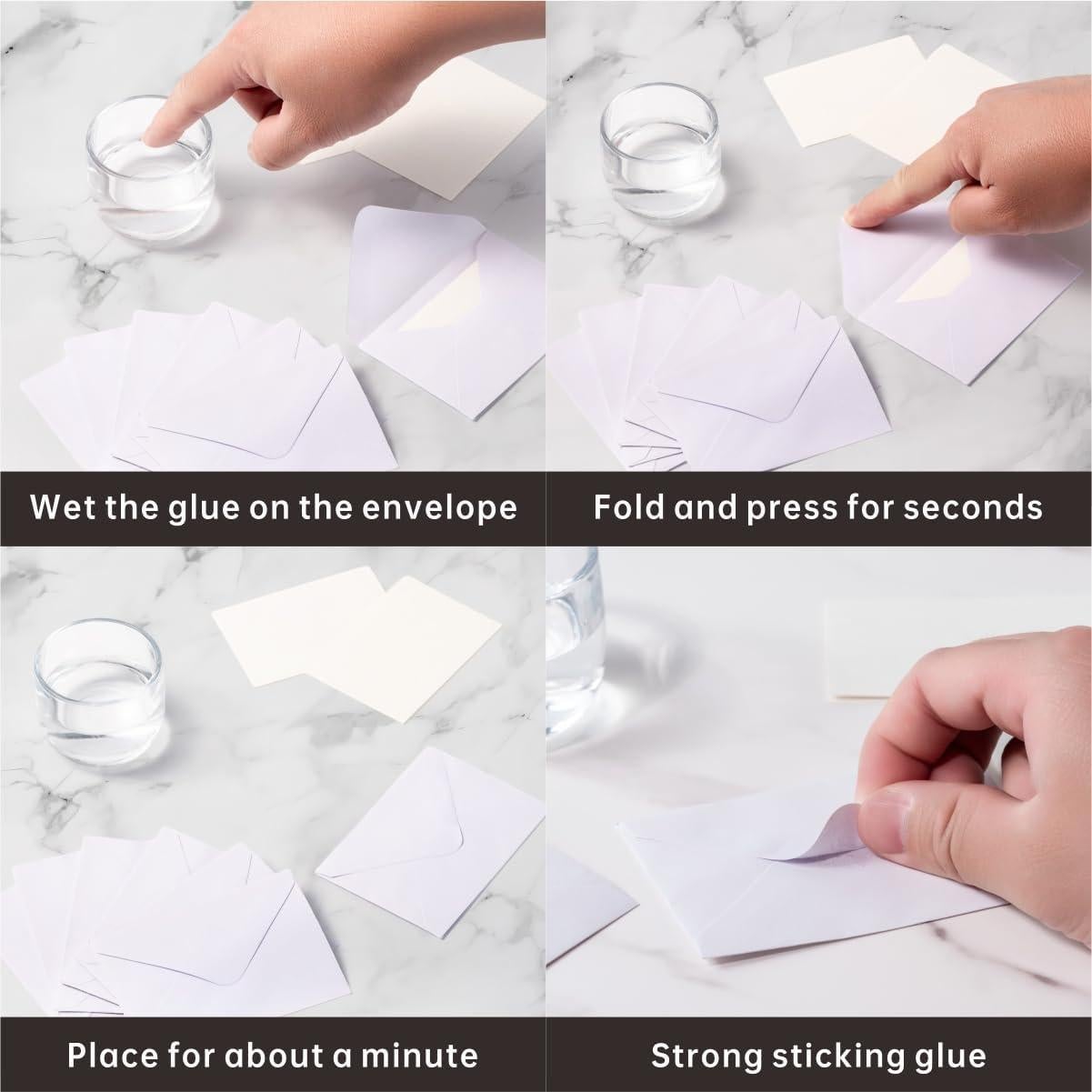 Wet the glue on the envelope

Fold and press for seconds

Place for about a minute

Strong sticking glue