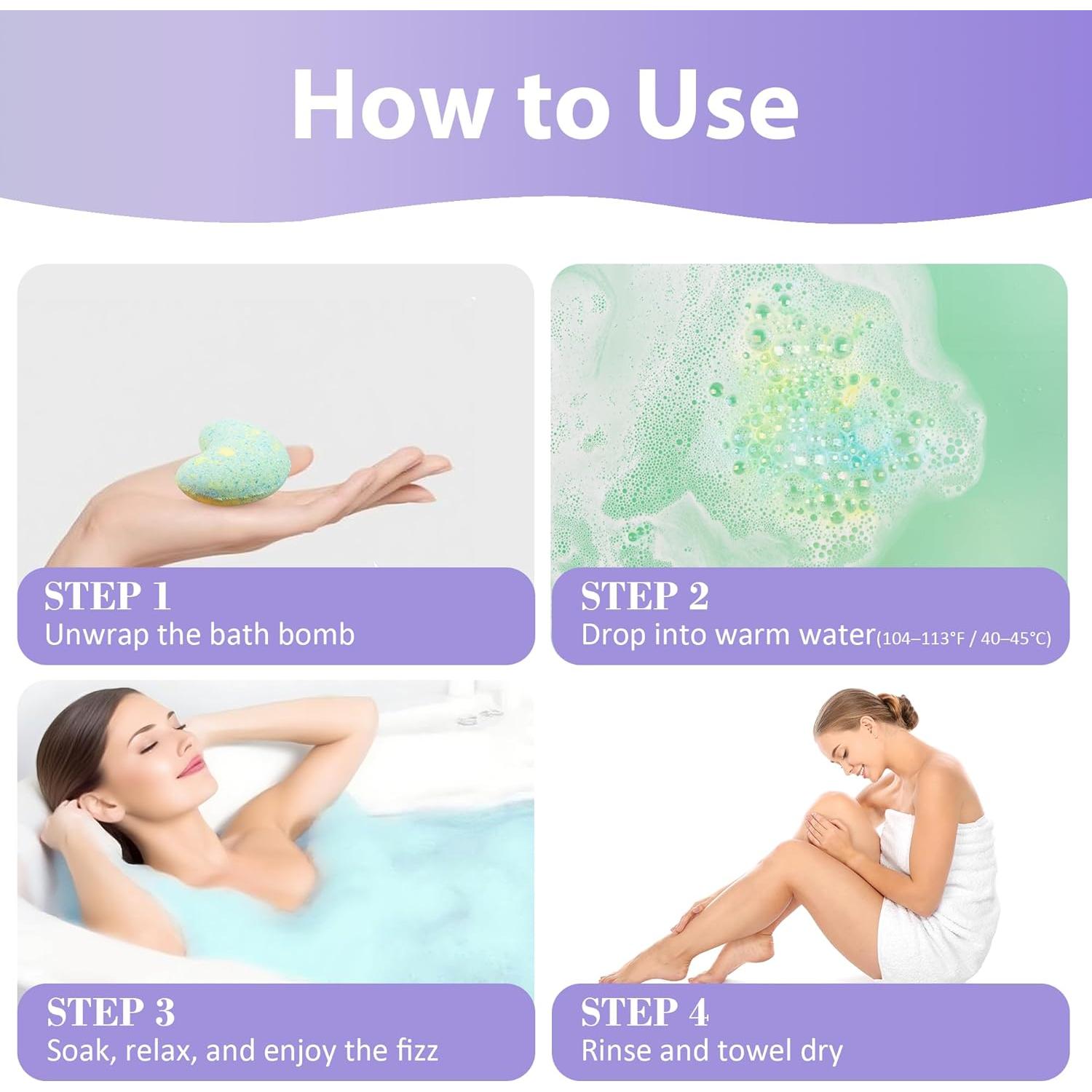 How to Use

STEP 1
Unwrap the bath bomb

STEP 2
Drop into warm water(104–113°F / 40–45°C)

STEP 3
Soak, relax, and enjoy the fizz

STEP 4
Rinse and towel dry