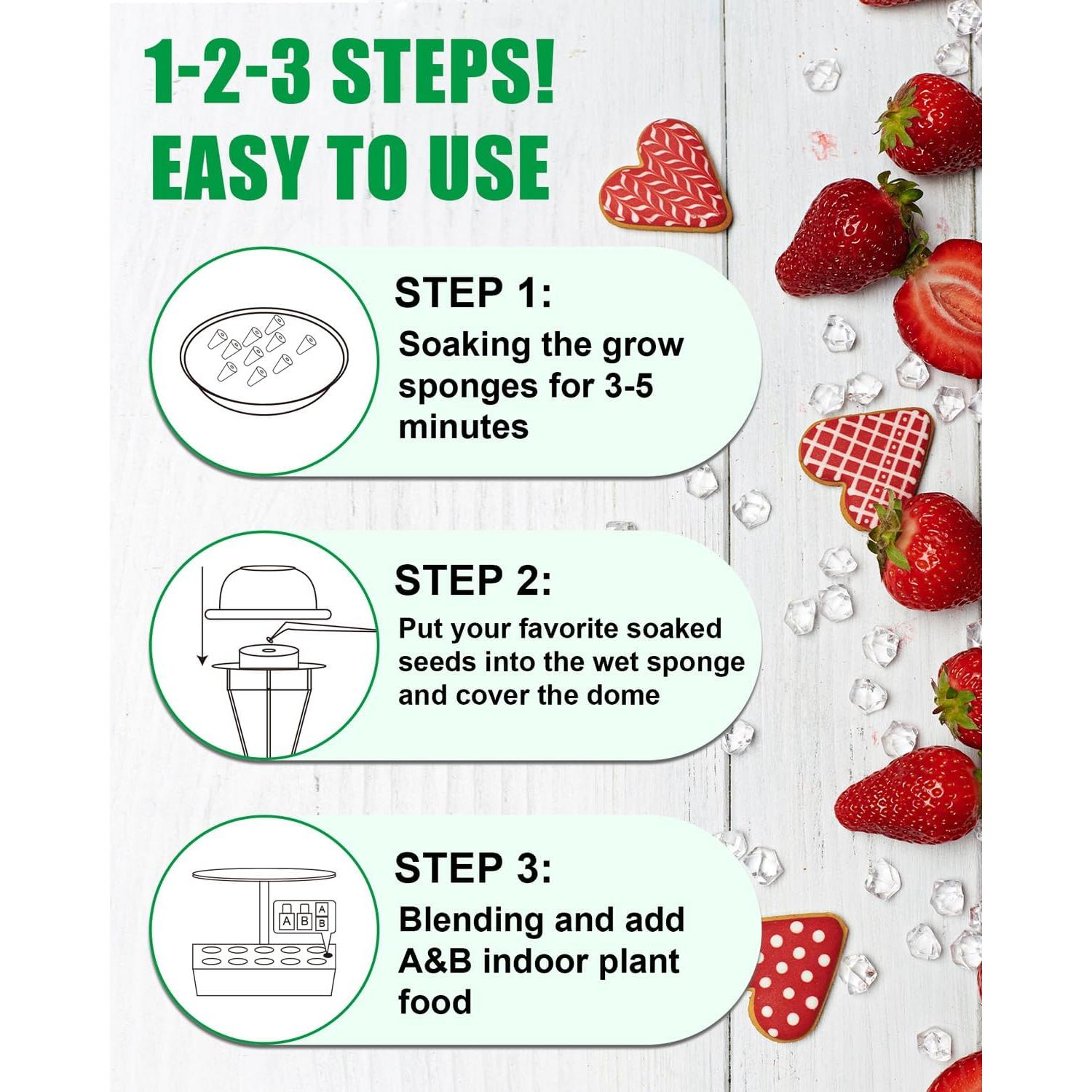 1-2-3 STEPS!
EASY TO USE

STEP 1:
Soaking the grow sponges for 3-5 minutes

STEP 2:
Put your favorite soaked seeds into the wet sponge and cover the dome

A B A B

STEP 3:
Blending and add A&B indoor plant food