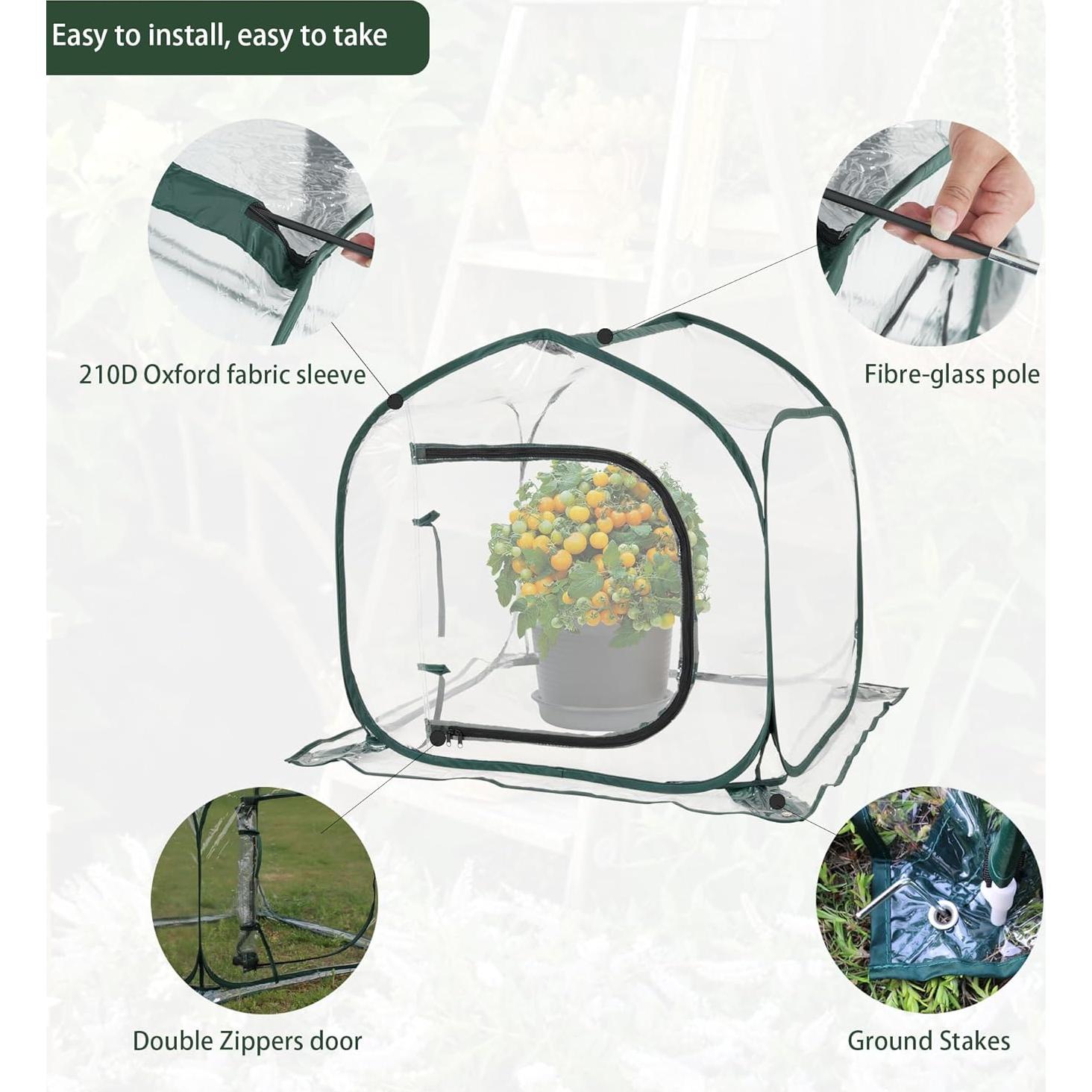 Easy to install, easy to take

210D Oxford fabric sleeve

Fibre-glass pole

Double Zippers door

Ground Stakes