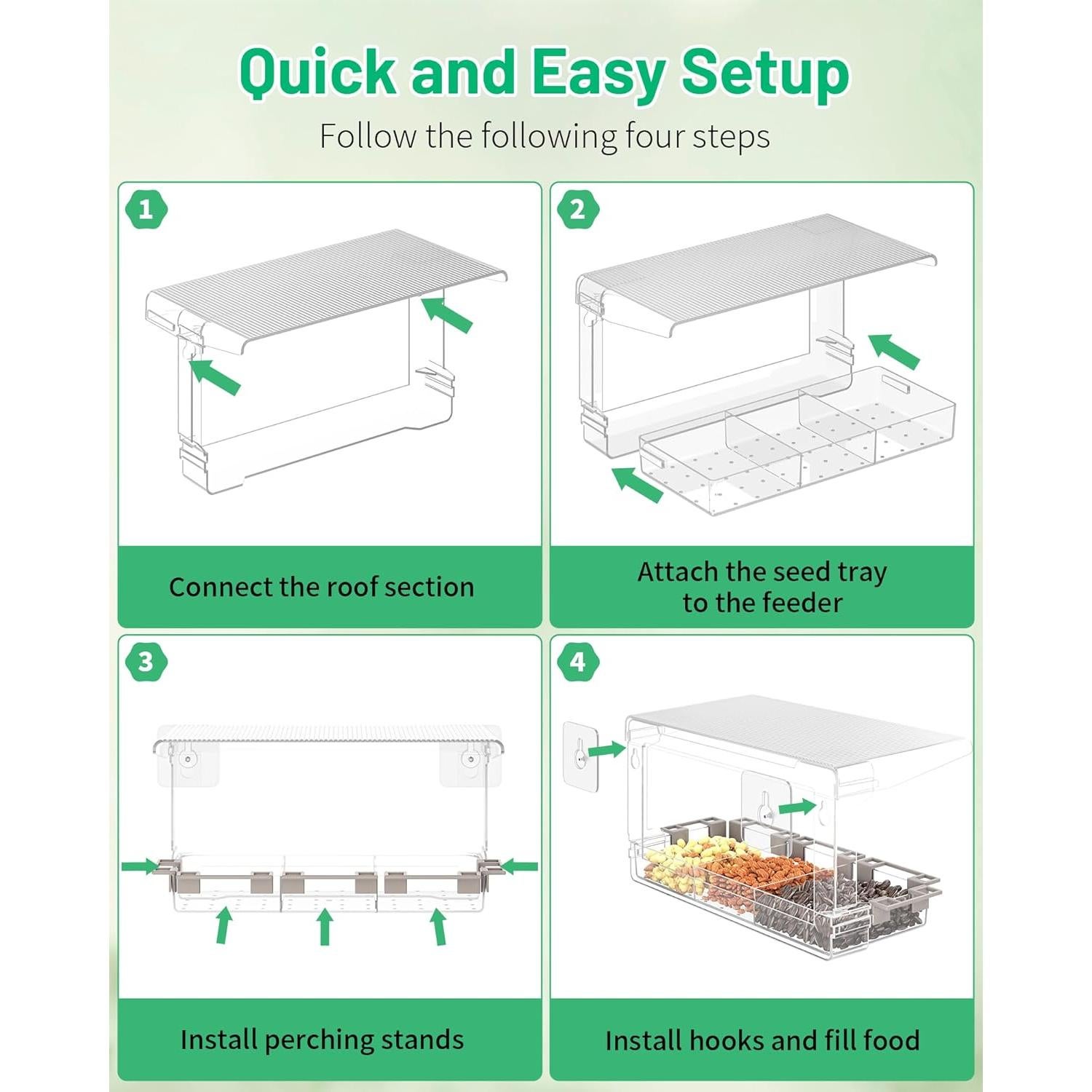 Quick and Easy Setup

Follow the following four steps

1

Connect the roof section

2

Attach the seed tray to the feeder

3

Install perching stands

4

Install hooks and fill food