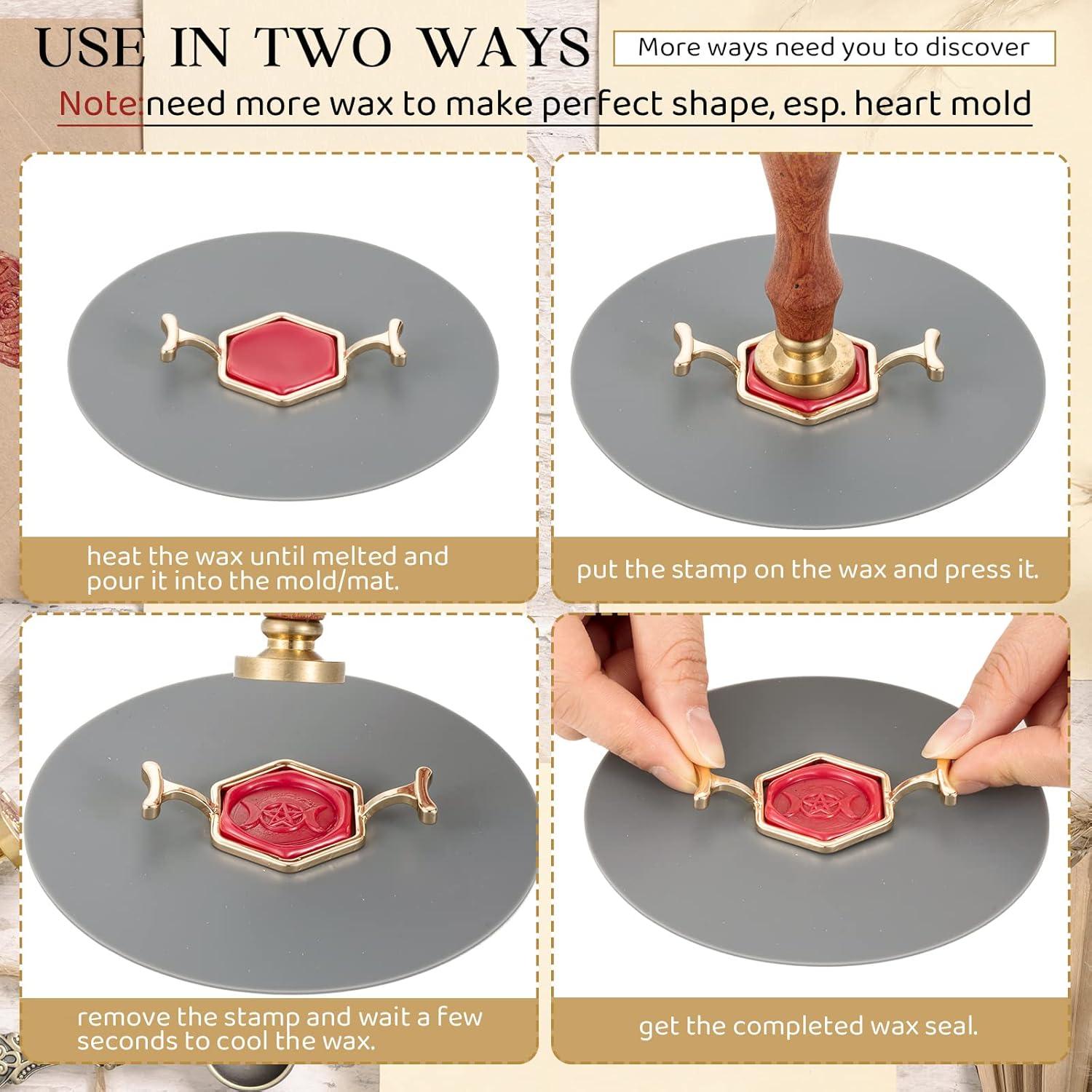 USE IN TWO WAYS

More ways need you to discover

Note:need more wax to make perfect shape, esp. heart mold

heat the wax until melted and pour it into the mold/mat.

put the stamp on the wax and press it.

remove the stamp and wait a few seconds to cool the wax.

get the completed wax seal.