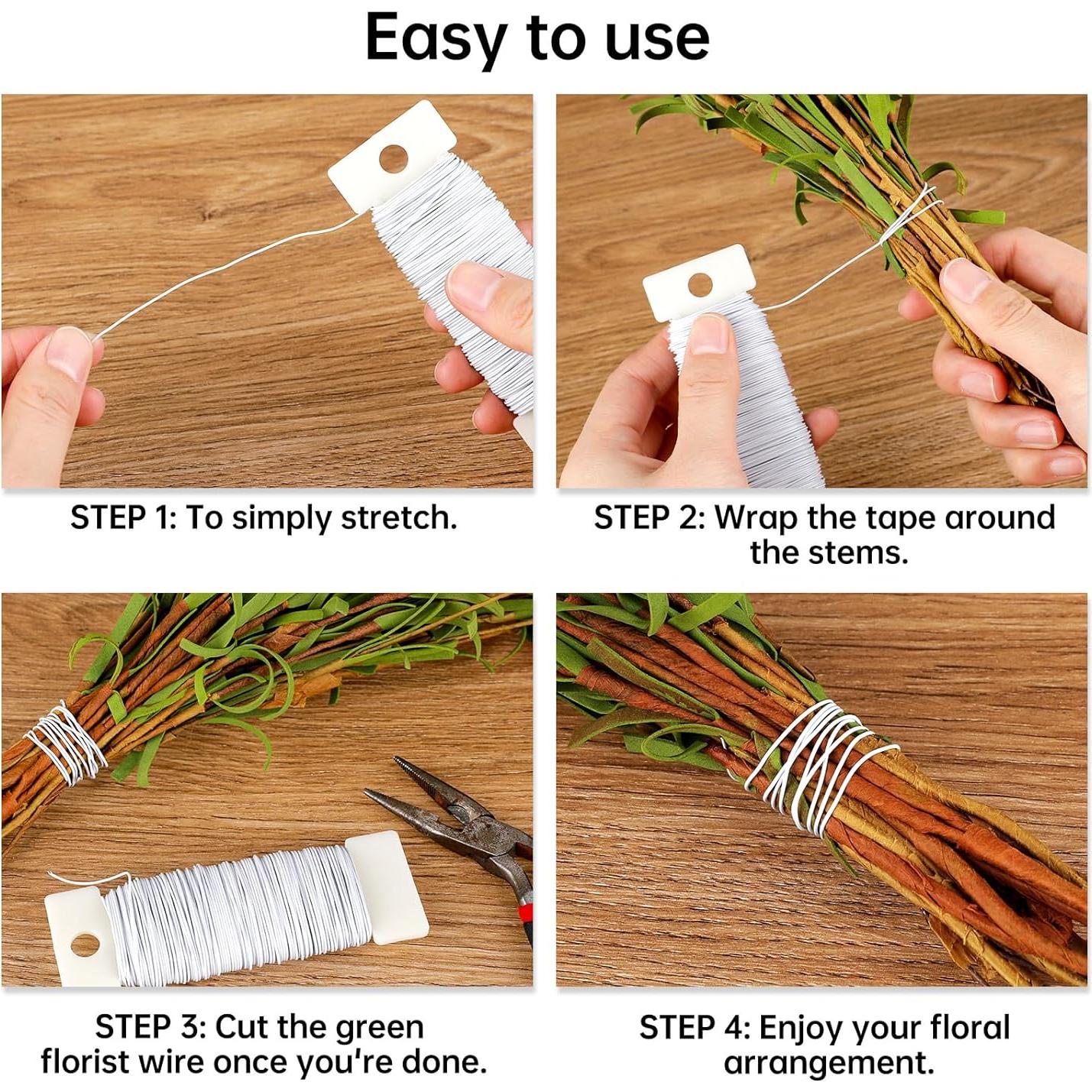 Easy to use

STEP 1: To simply stretch.

STEP 2: Wrap the tape around the stems.

STEP 3: Cut the green florist wire once you're done.

STEP 4: Enjoy your floral arrangement.