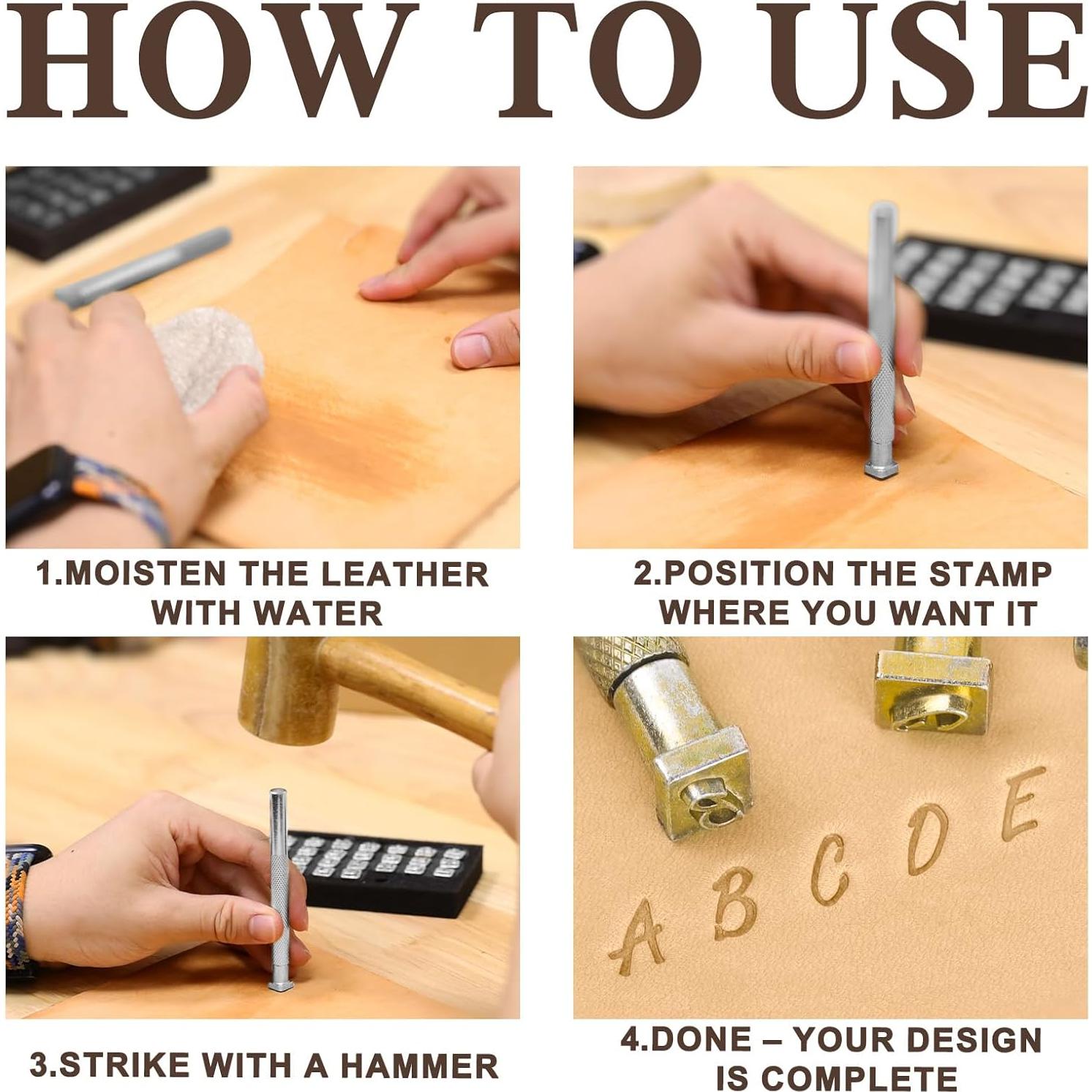 HOW TO USE

1.MOISTEN THE LEATHER WITH WATER

2.POSITION THE STAMP WHERE YOU WANT IT

3.STRIKE WITH A HAMMER

A B C D E

4.DONE – YOUR DESIGN IS COMPLETE