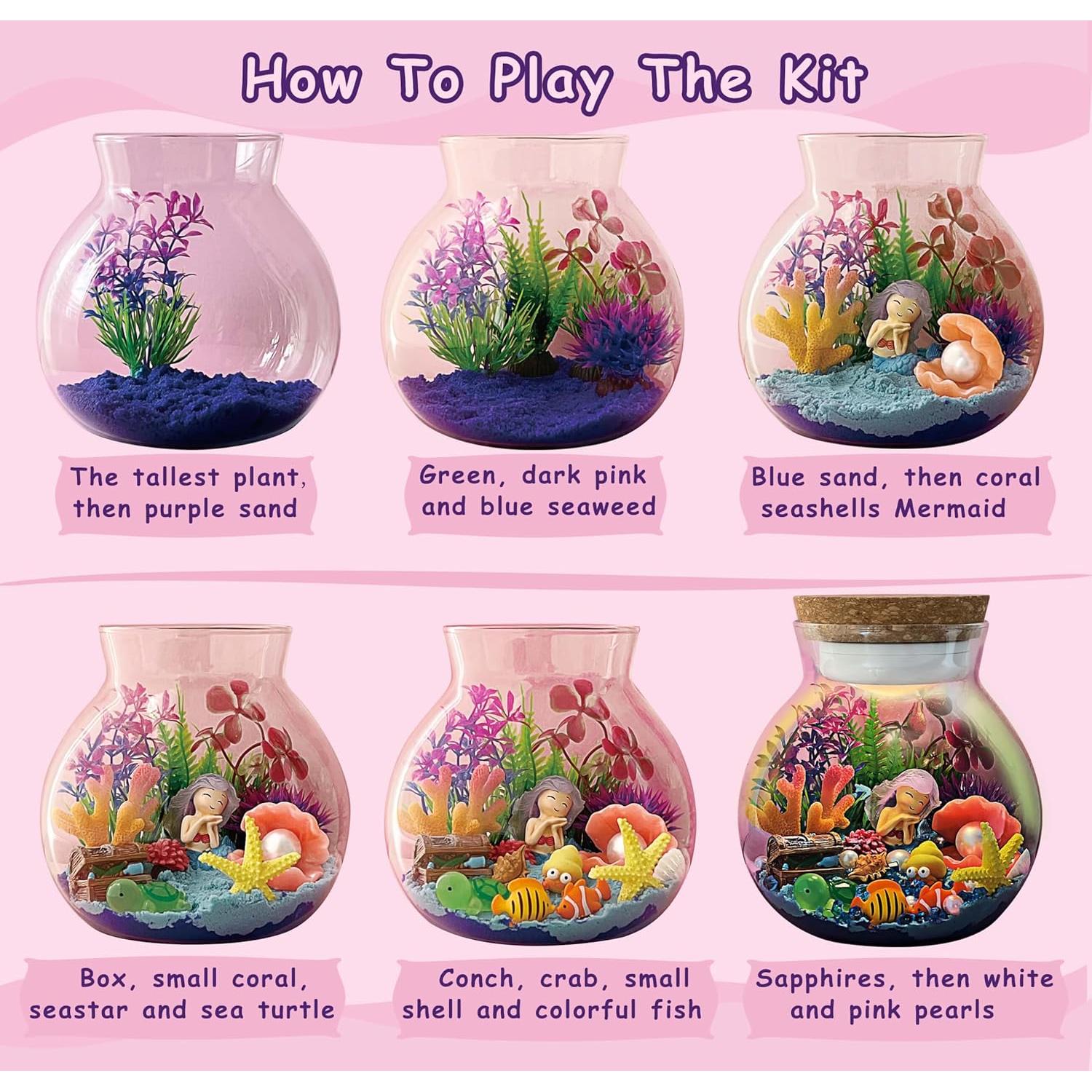 How To Play The Kit

The tallest plant, then purple sand

Green, dark pink and blue seaweed

Blue sand, then coral seashells Mermaid

Box, small coral, seastar and sea turtle

Conch, crab, small shell and colorful fish

Sapphires, then white and pink pearls