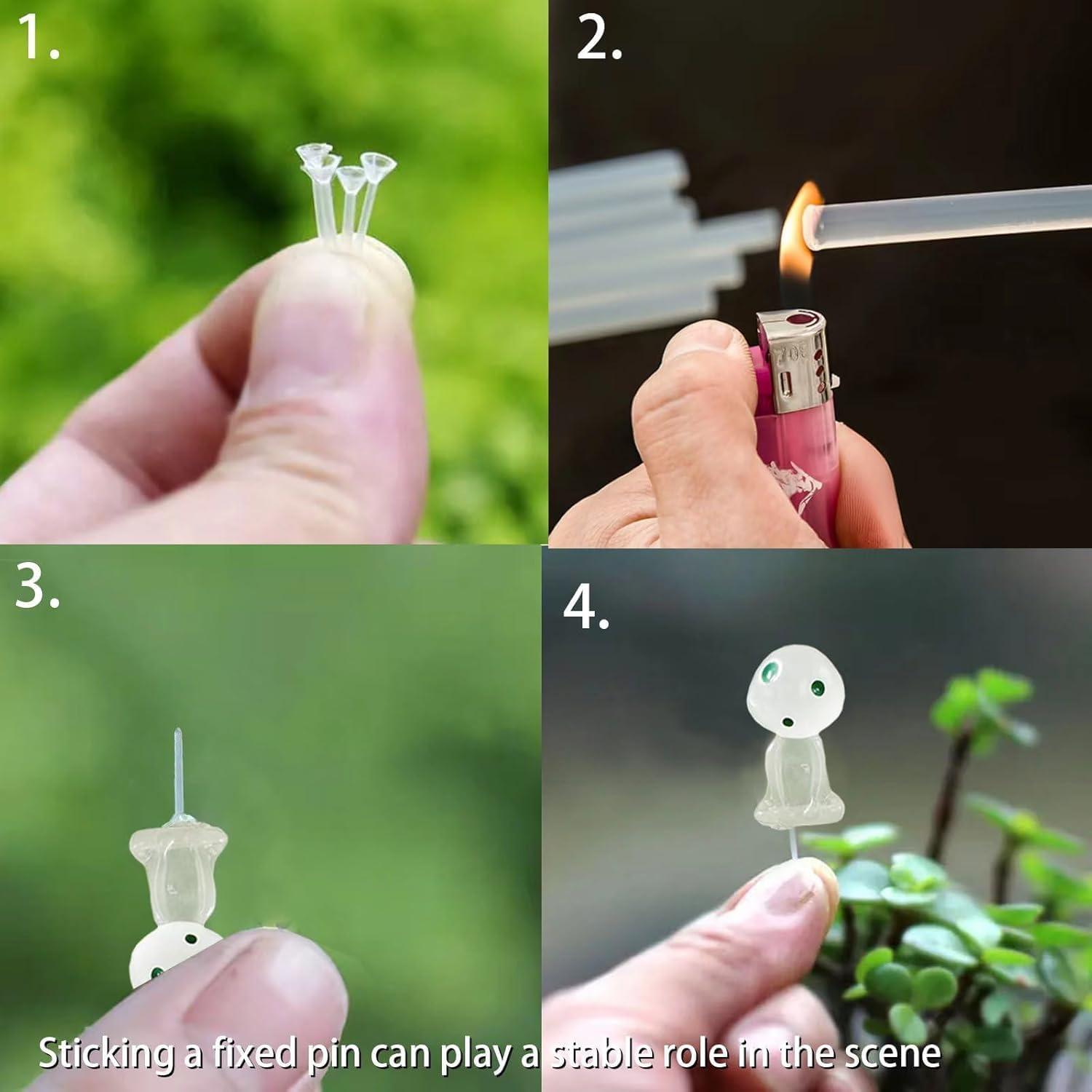 1.

2.

3.

4.

Sticking a fixed pin can play a stable role in the scene