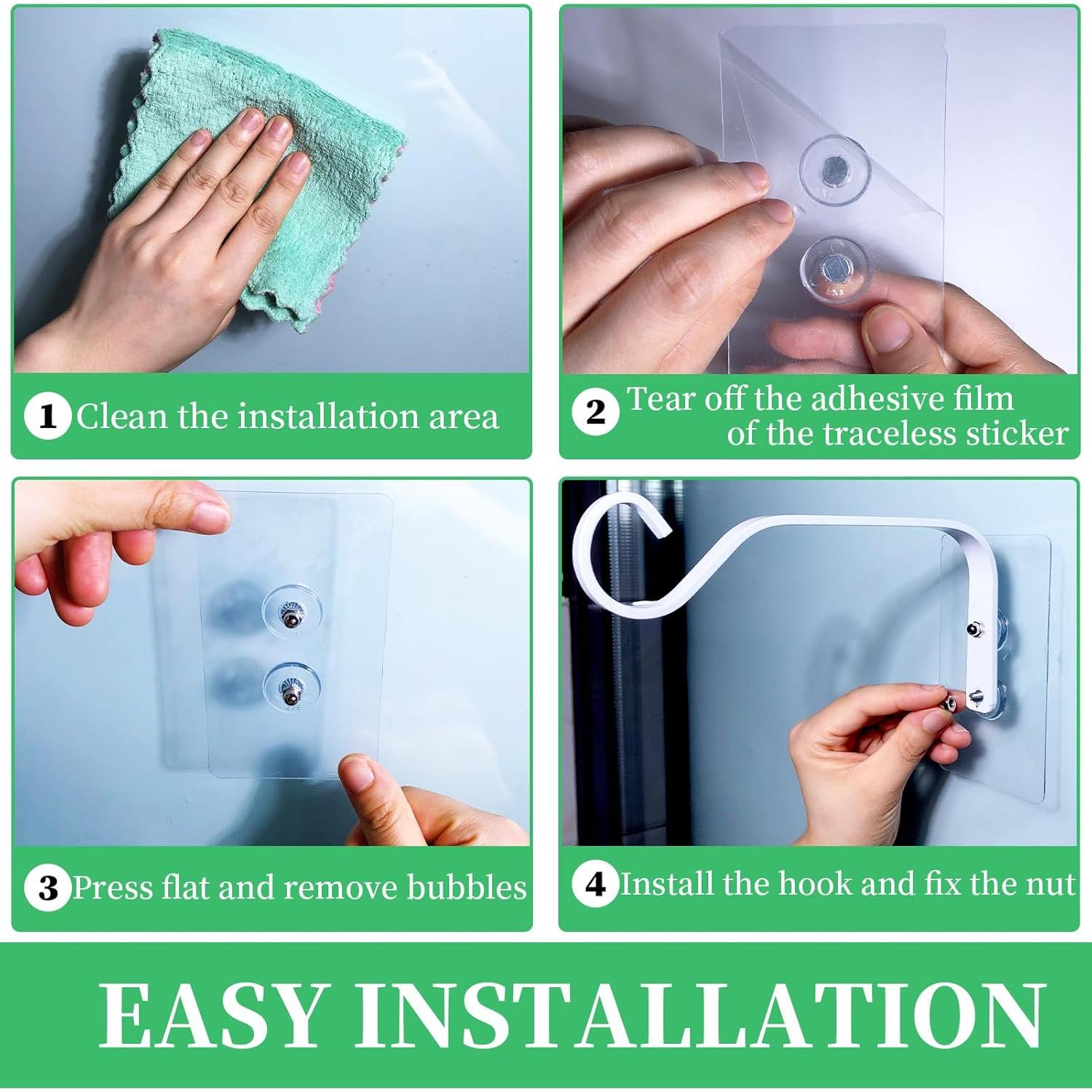 1 Clean the installation area

2 Tear off the adhesive film of the traceless sticker

3 Press flat and remove bubbles

4 Install the hook and fix the nut

EASY INSTALLATION