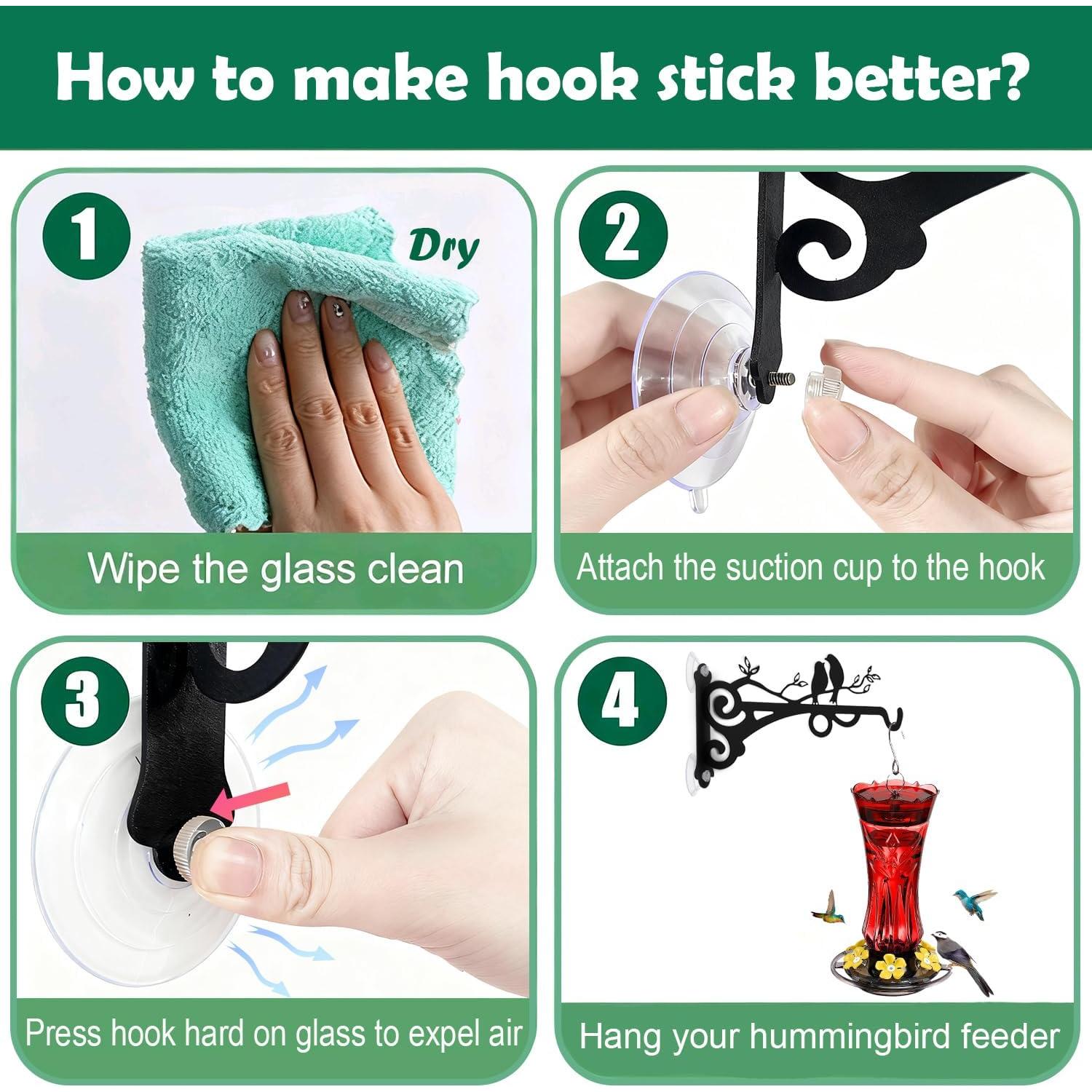 How to make hook stick better?

1

Dry

Wipe the glass clean

2

Attach the suction cup to the hook

3

Press hook hard on glass to expel air

4

Hang your hummingbird feeder