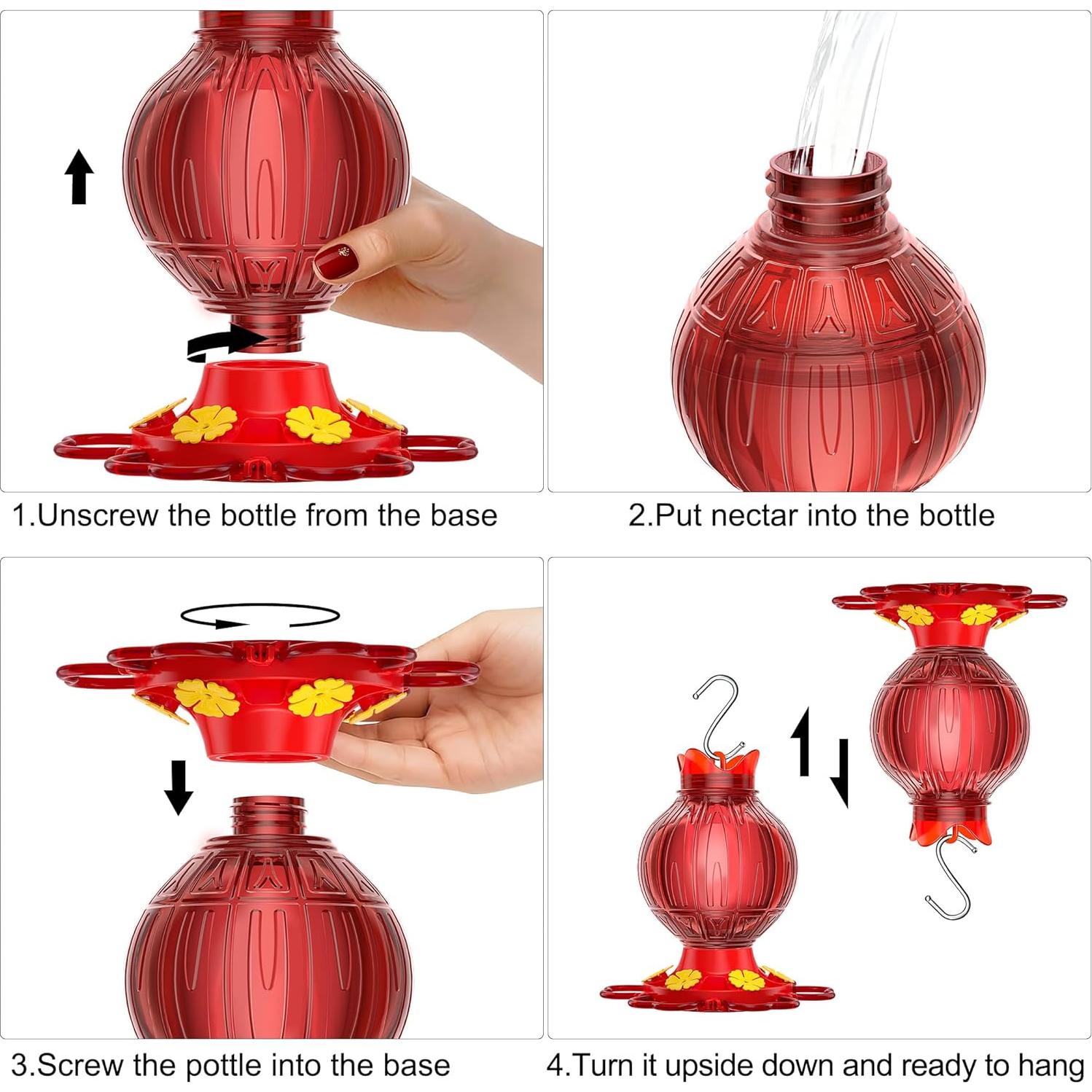 1.Unscrew the bottle from the base

2.Put nectar into the bottle

3.Screw the pottle into the base

4.Turn it upside down and ready to hang