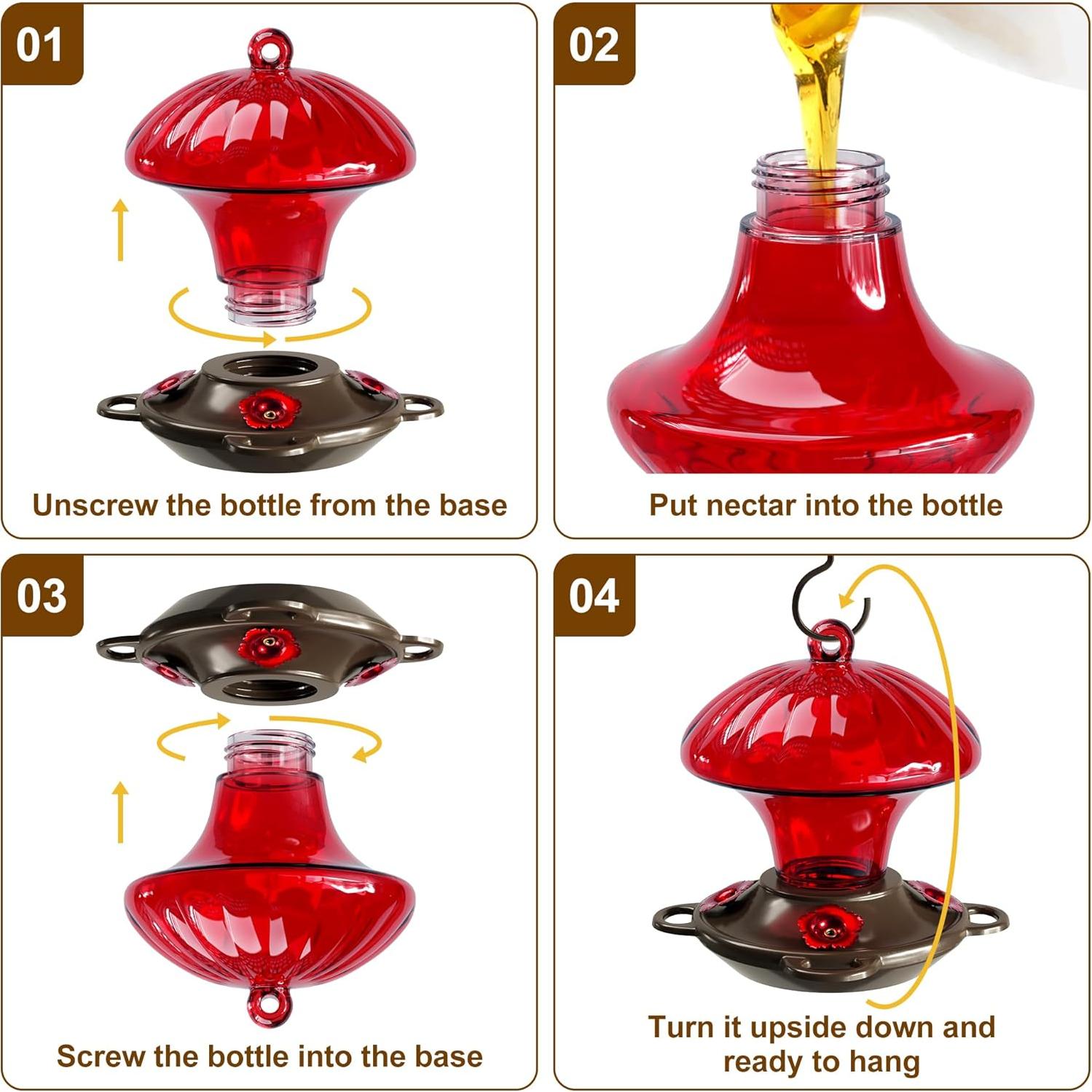 01

Unscrew the bottle from the base

02

Put nectar into the bottle

03

Screw the bottle into the base

04

Turn it upside down and ready to hang