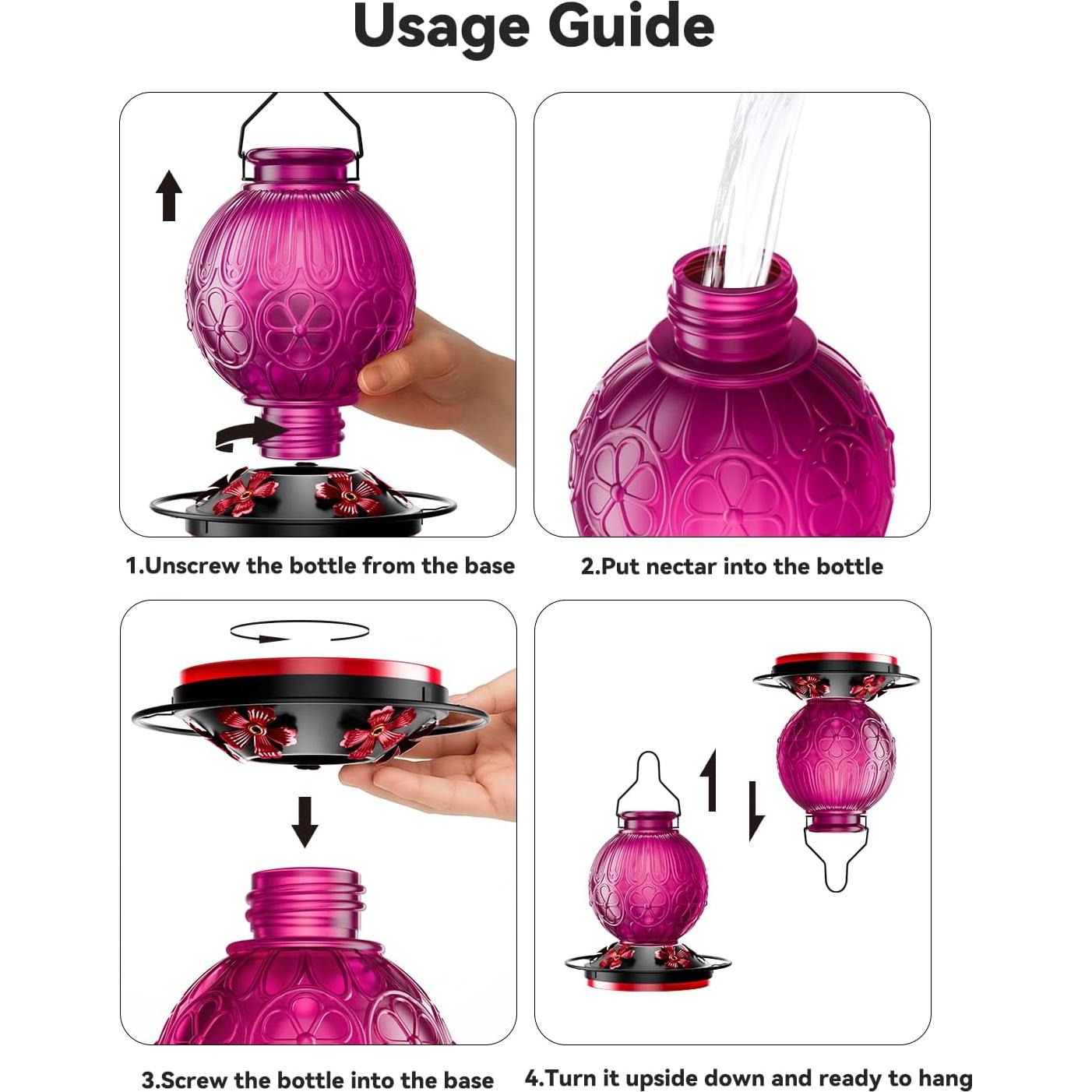 Usage Guide

1.Unscrew the bottle from the base

2.Put nectar into the bottle

3.Screw the bottle into the base

4.Turn it upside down and ready to hang