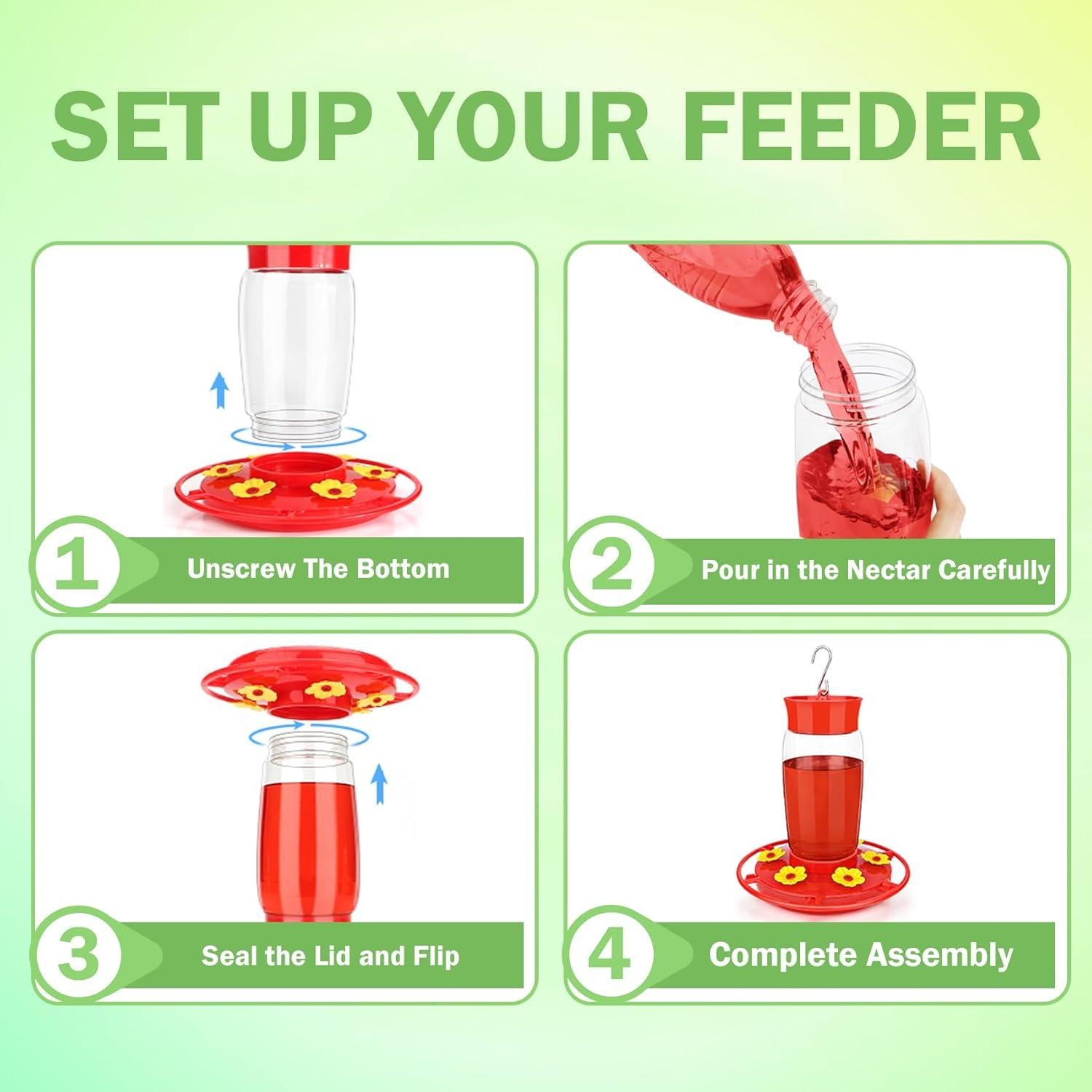 SET UP YOUR FEEDER

1 Unscrew The Bottom

2 Pour in the Nectar Carefully

3 Seal the Lid and Flip

4 Complete Assembly