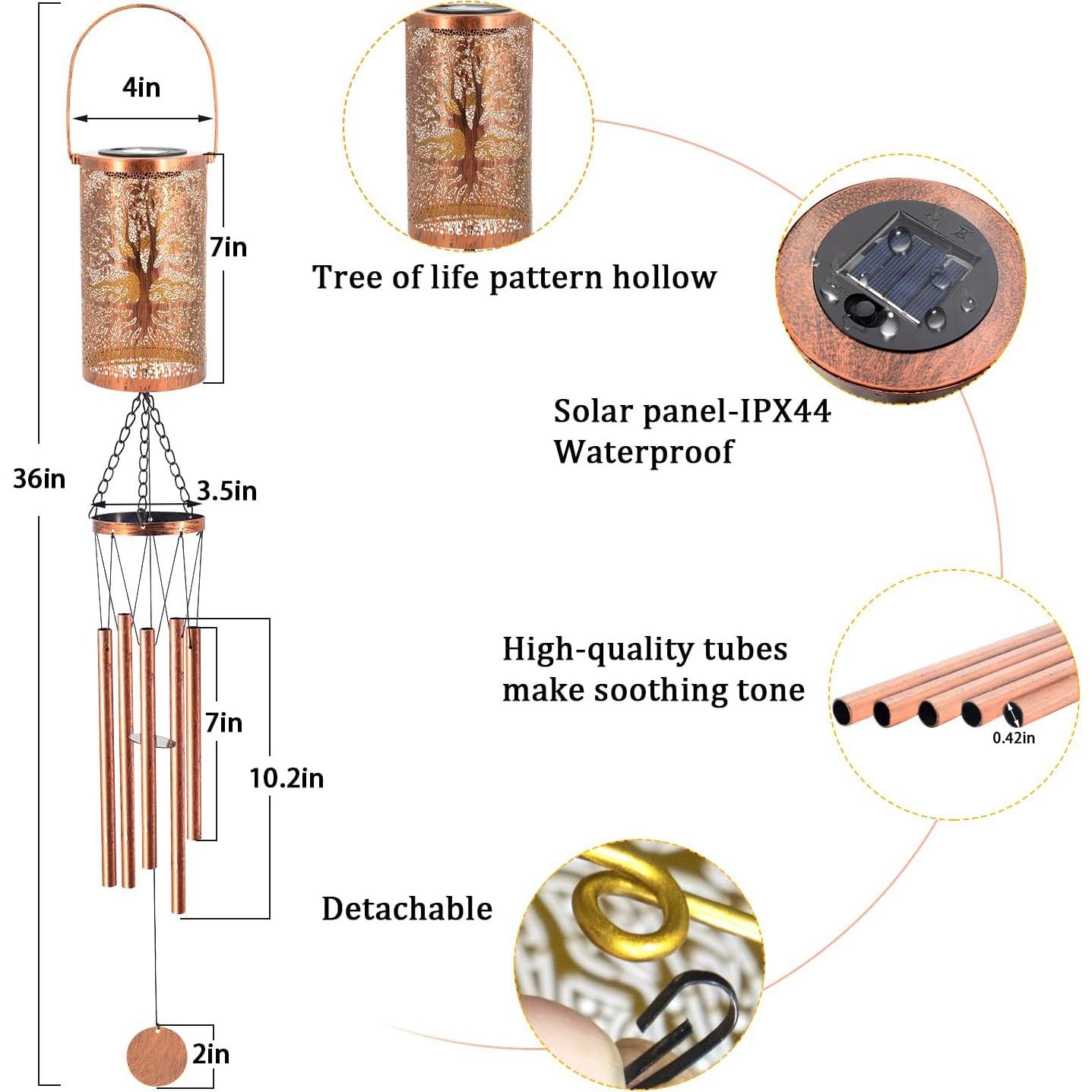 4in

7in

36in

3.5in

7in

10.2in

2in

Tree of life pattern hollow

Solar panel-IPX44 Waterproof

High-quality tubes make soothing tone

0.42in

Detachable