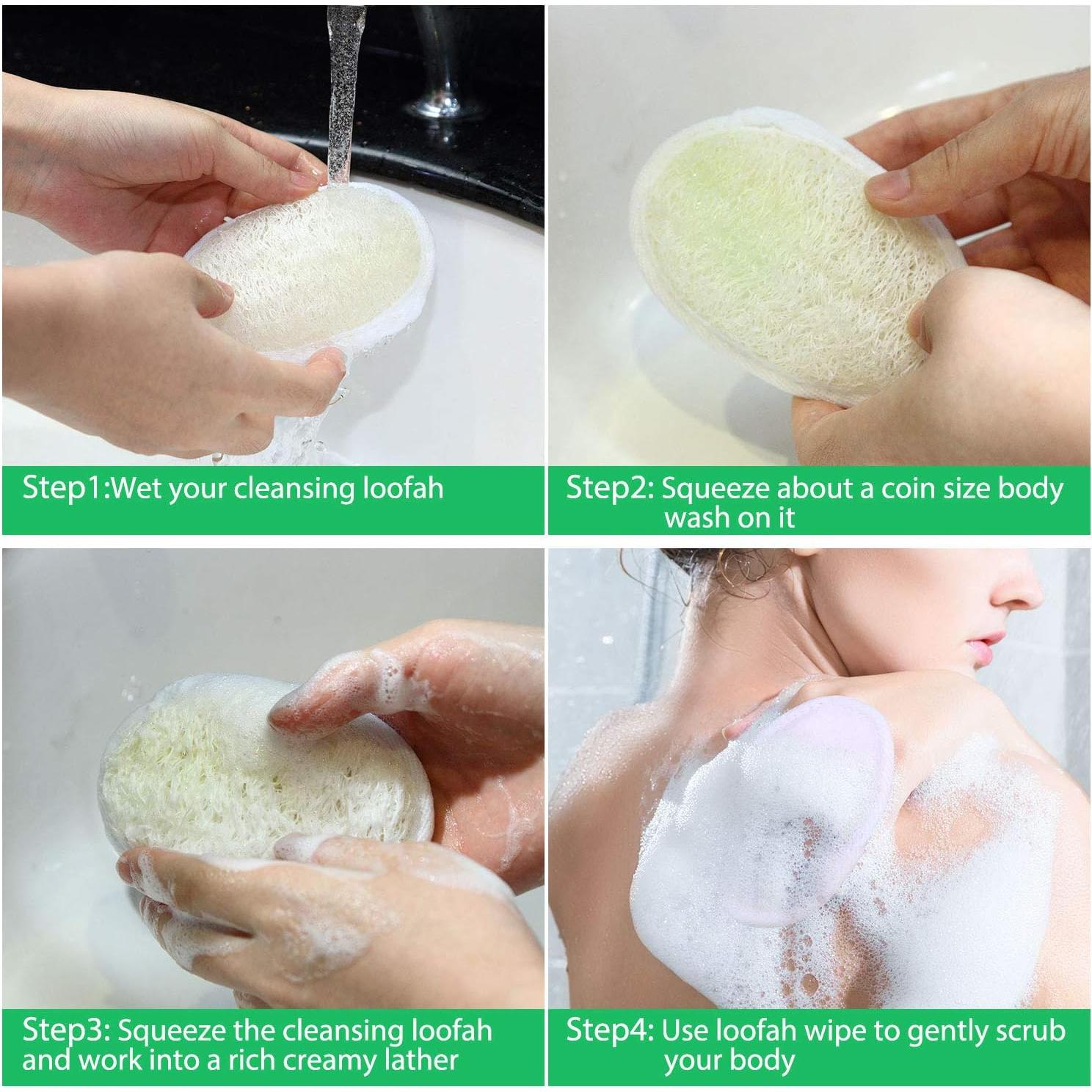 Step1:Wet your cleansing loofah

Step2: Squeeze about a coin size body wash on it

Step3: Squeeze the cleansing loofah and work into a rich creamy lather

Step4: Use loofah wipe to gently scrub your body