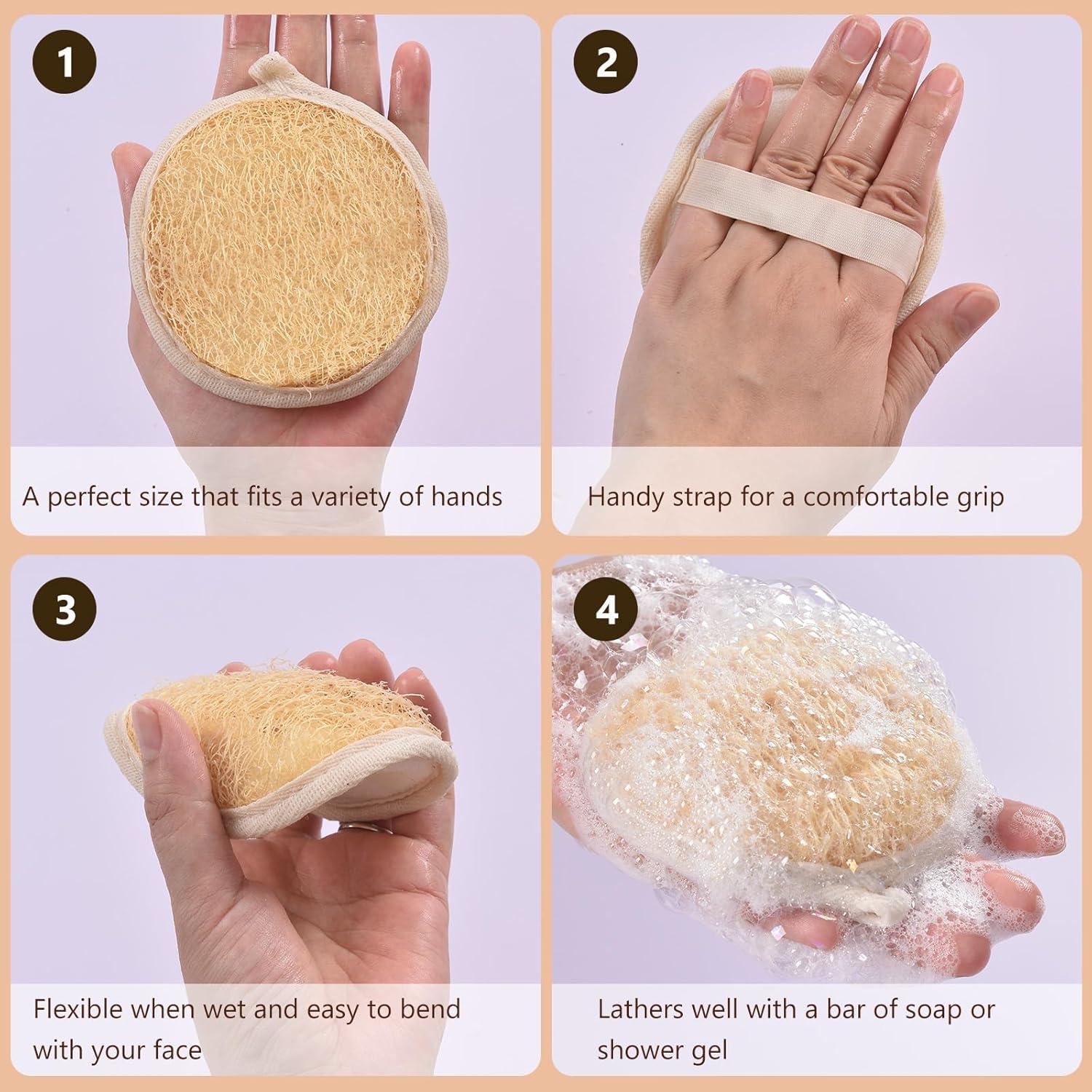 1

A perfect size that fits a variety of hands

2

Handy strap for a comfortable grip

3

Flexible when wet and easy to bend with your face

4

Lathers well with a bar of soap or shower gel