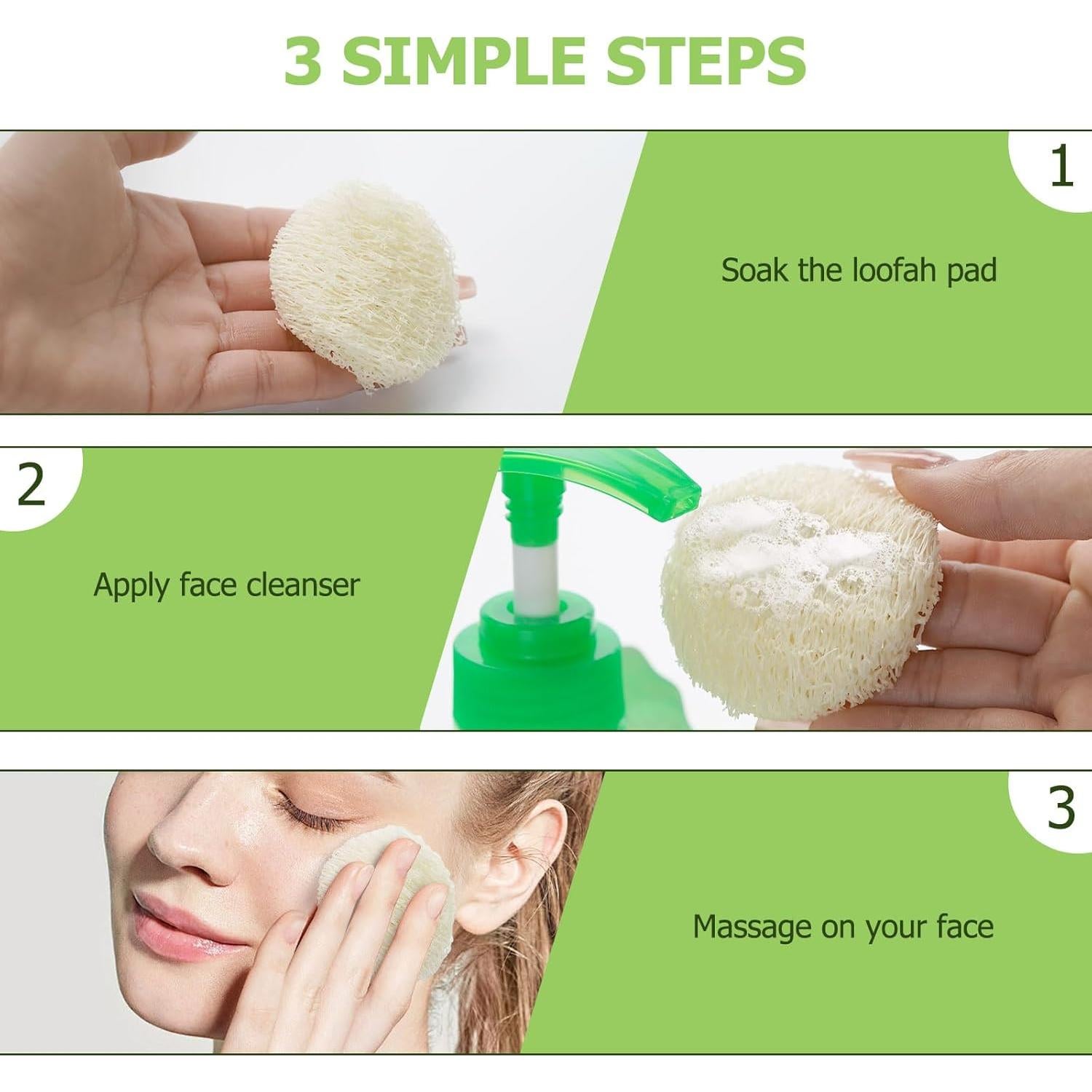 3 SIMPLE STEPS

1

Soak the loofah pad

2

Apply face cleanser

3

Massage on your face