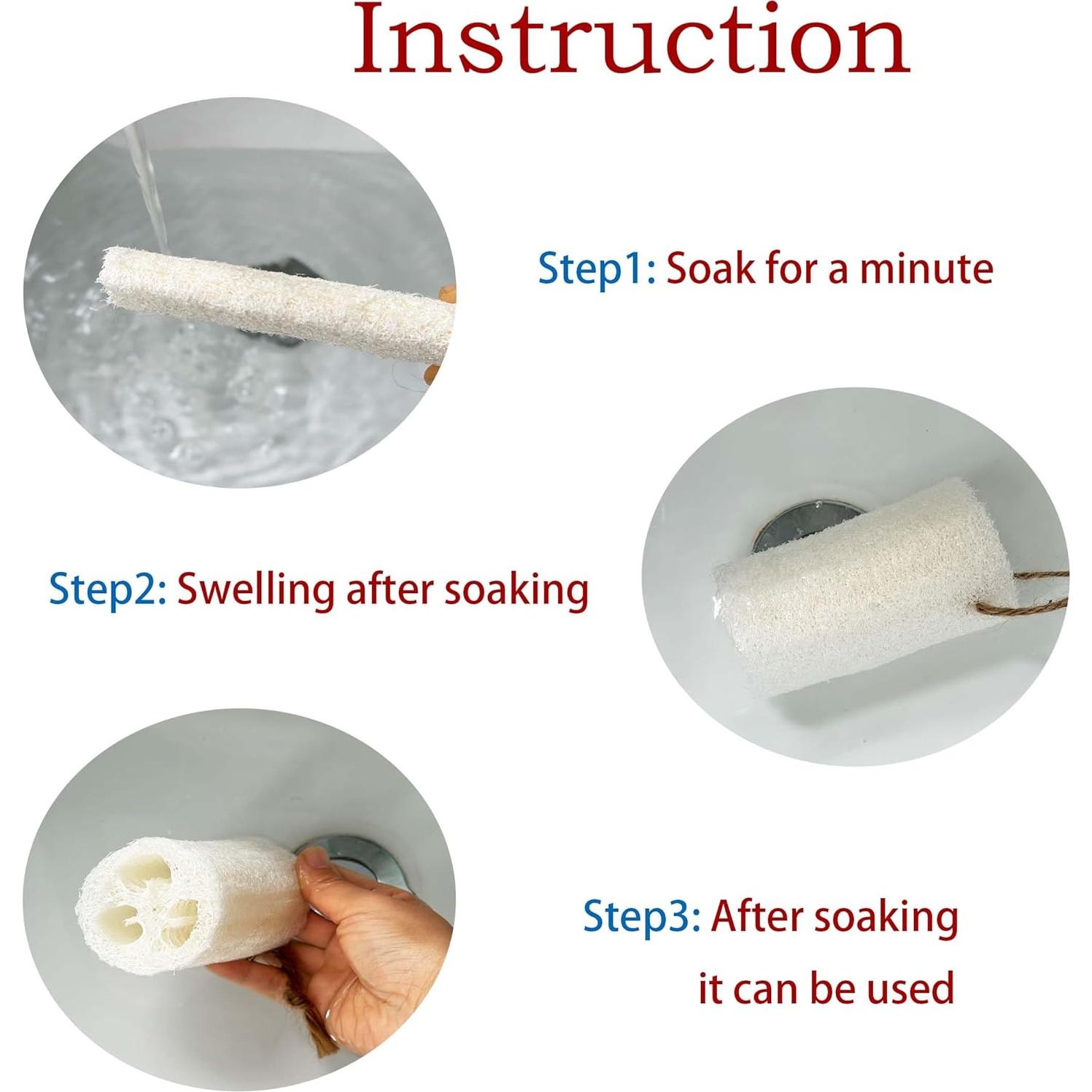 Instruction

Step1: Soak for a minute

Step2: Swelling after soaking

Step3: After soaking it can be used