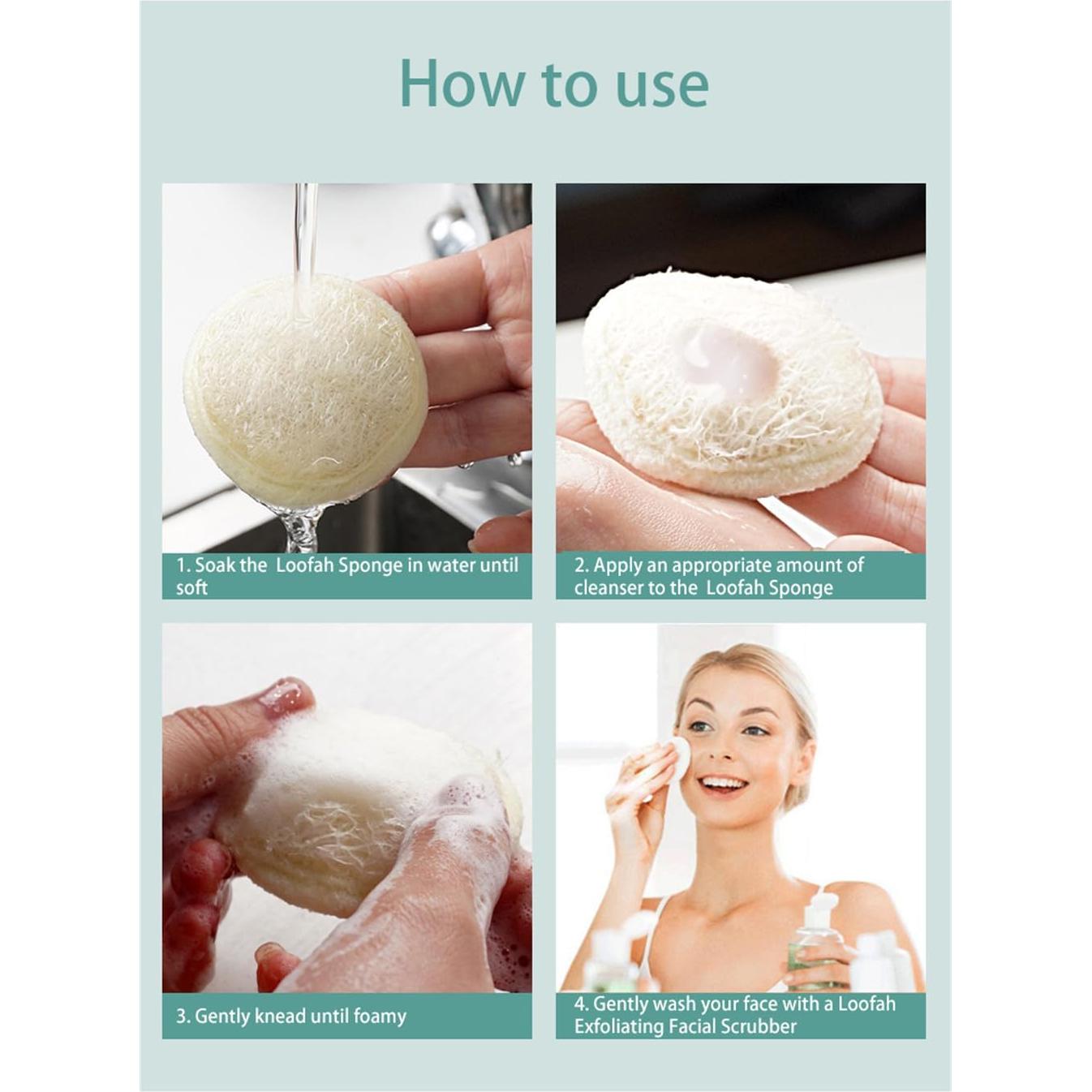 How to use

1. Soak the Loofah Sponge in water until soft

2. Apply an appropriate amount of cleanser to the Loofah Sponge

3. Gently knead until foamy

4. Gently wash your face with a Loofah Exfoliating Facial Scrubber