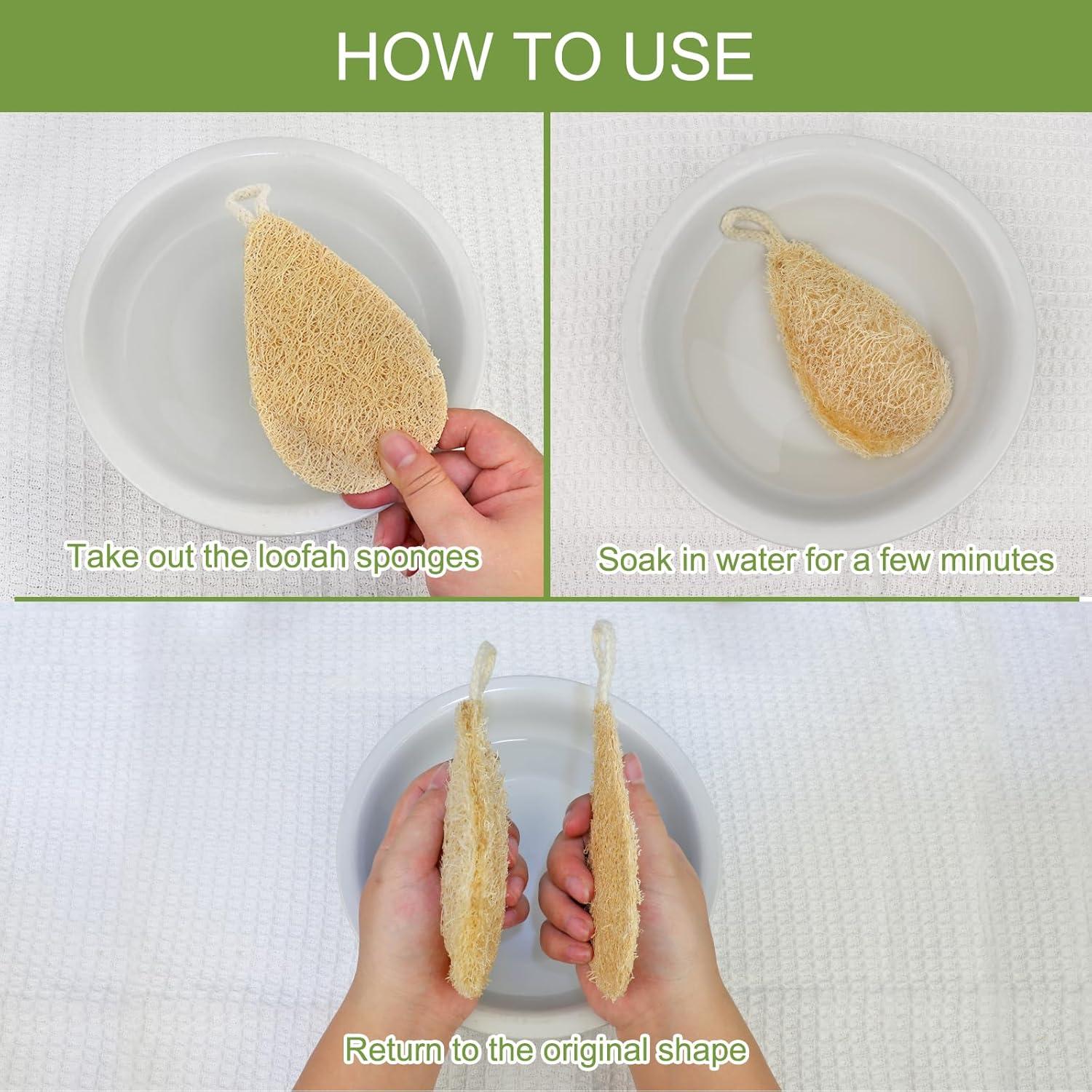 HOW TO USE

Take out the loofah sponges

Soak in water for a few minutes

Return to the original shape