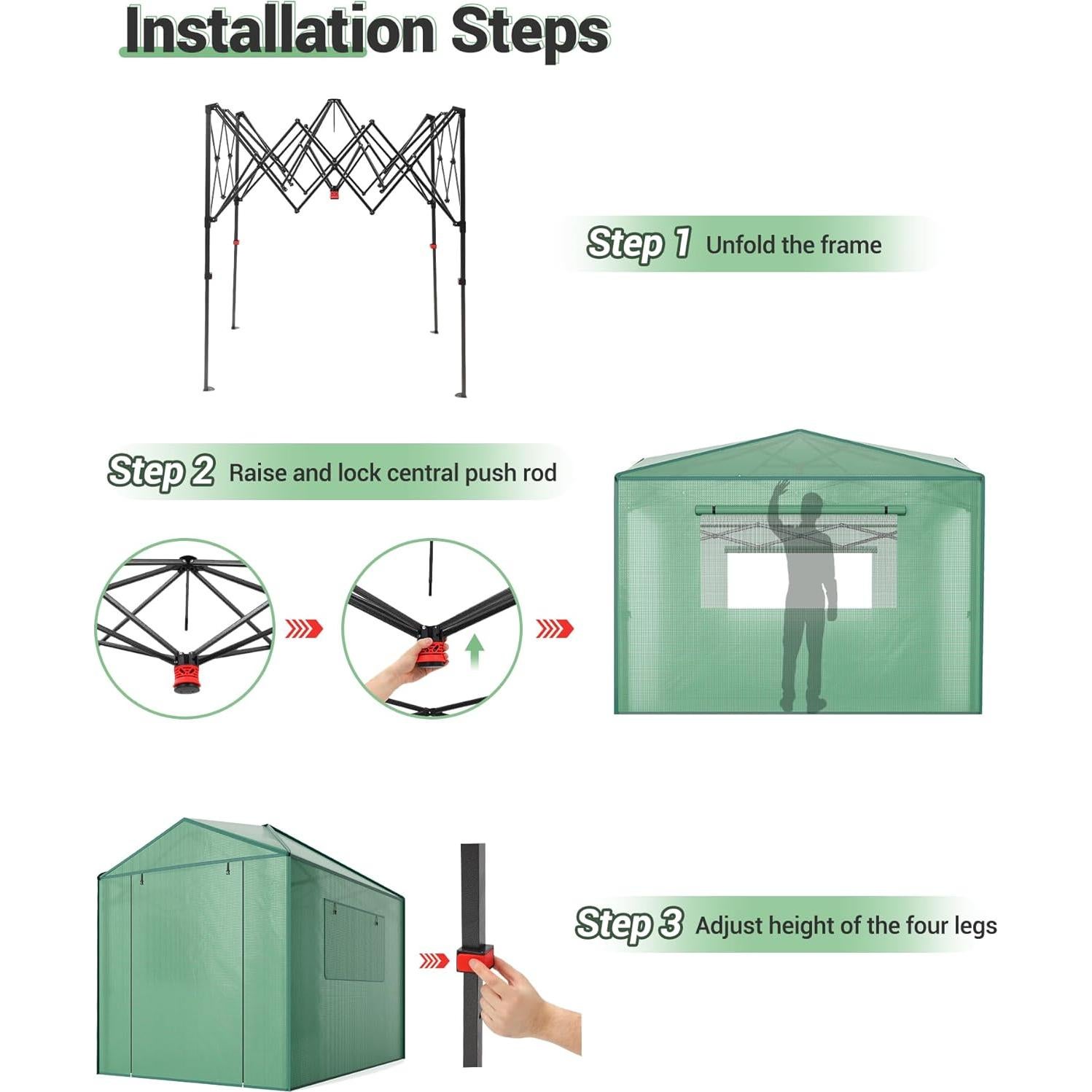 Installation Steps

Step 1 Unfold the frame

Step 2 Raise and lock central push rod

Step 3 Adjust height of the four legs