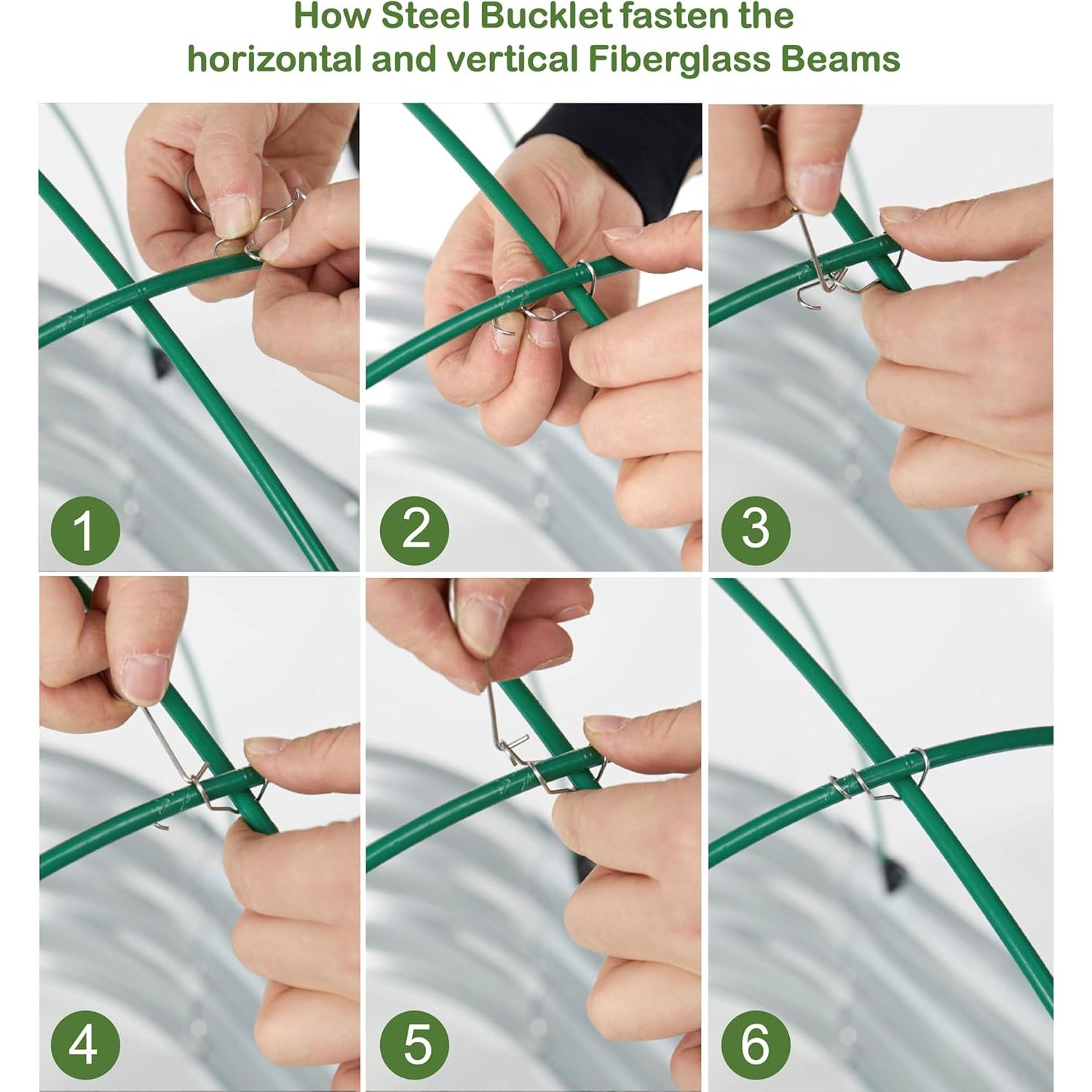 How Steel Bucklet fasten the horizontal and vertical Fiberglass Beams

1

2

3

4

5

6