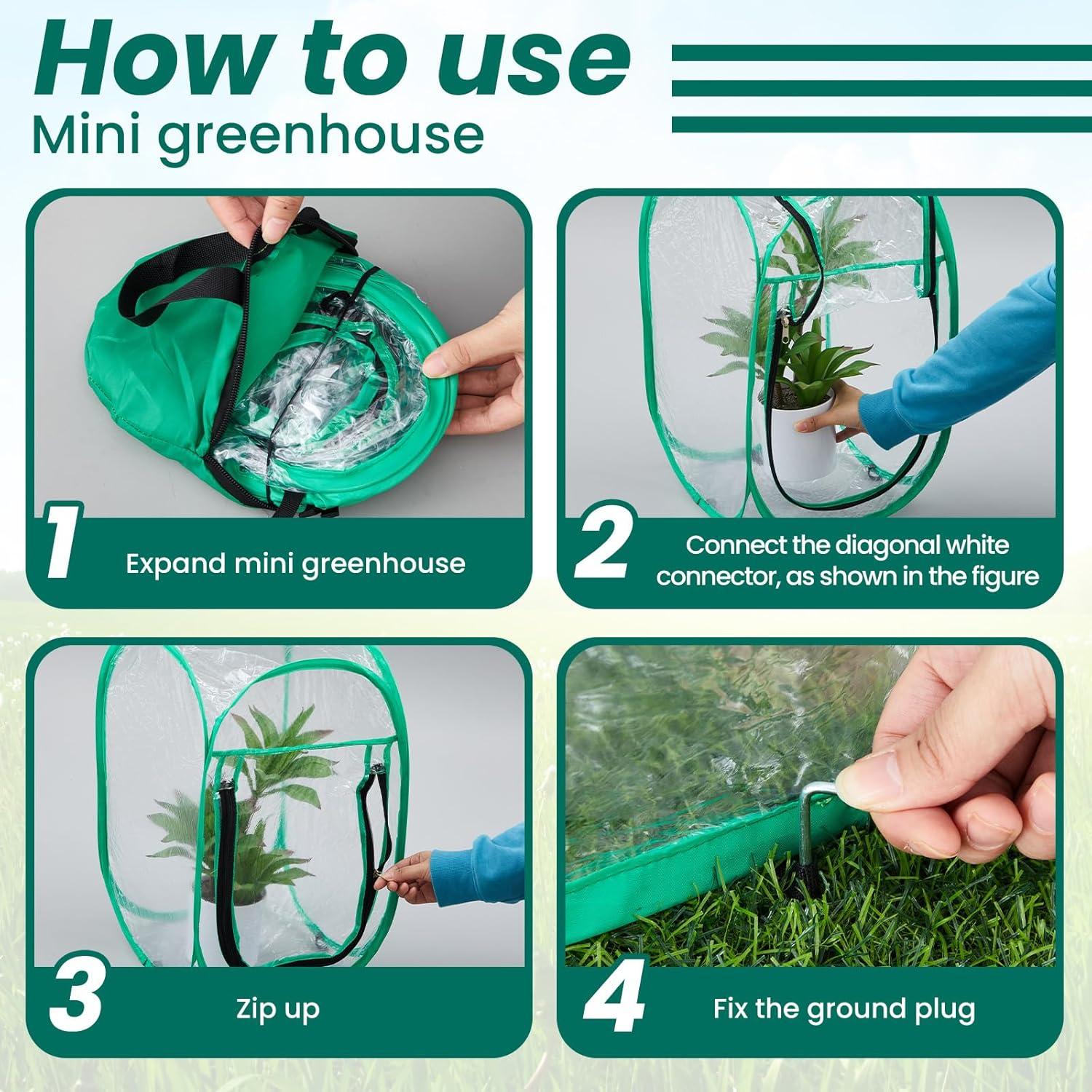 How to use
Mini greenhouse

1
Expand mini greenhouse

2
Connect the diagonal white connector, as shown in the figure

3
Zip up

4
Fix the ground plug