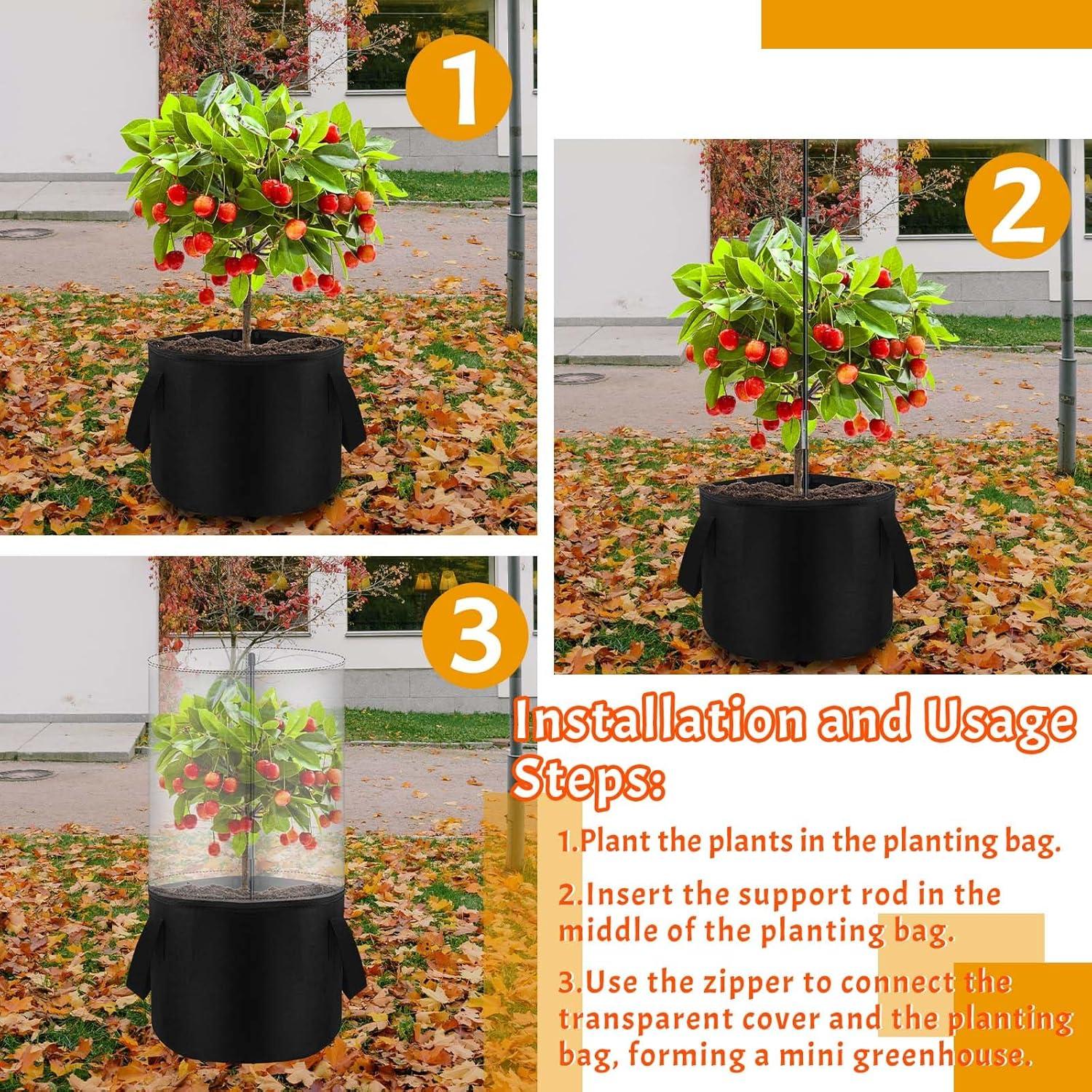 1

2

3

Installation and Usage Steps:

1.Plant the plants in the planting bag.

2.Insert the support rod in the middle of the planting bag.

3.Use the zipper to connect the transparent cover and the planting bag, forming a mini greenhouse.