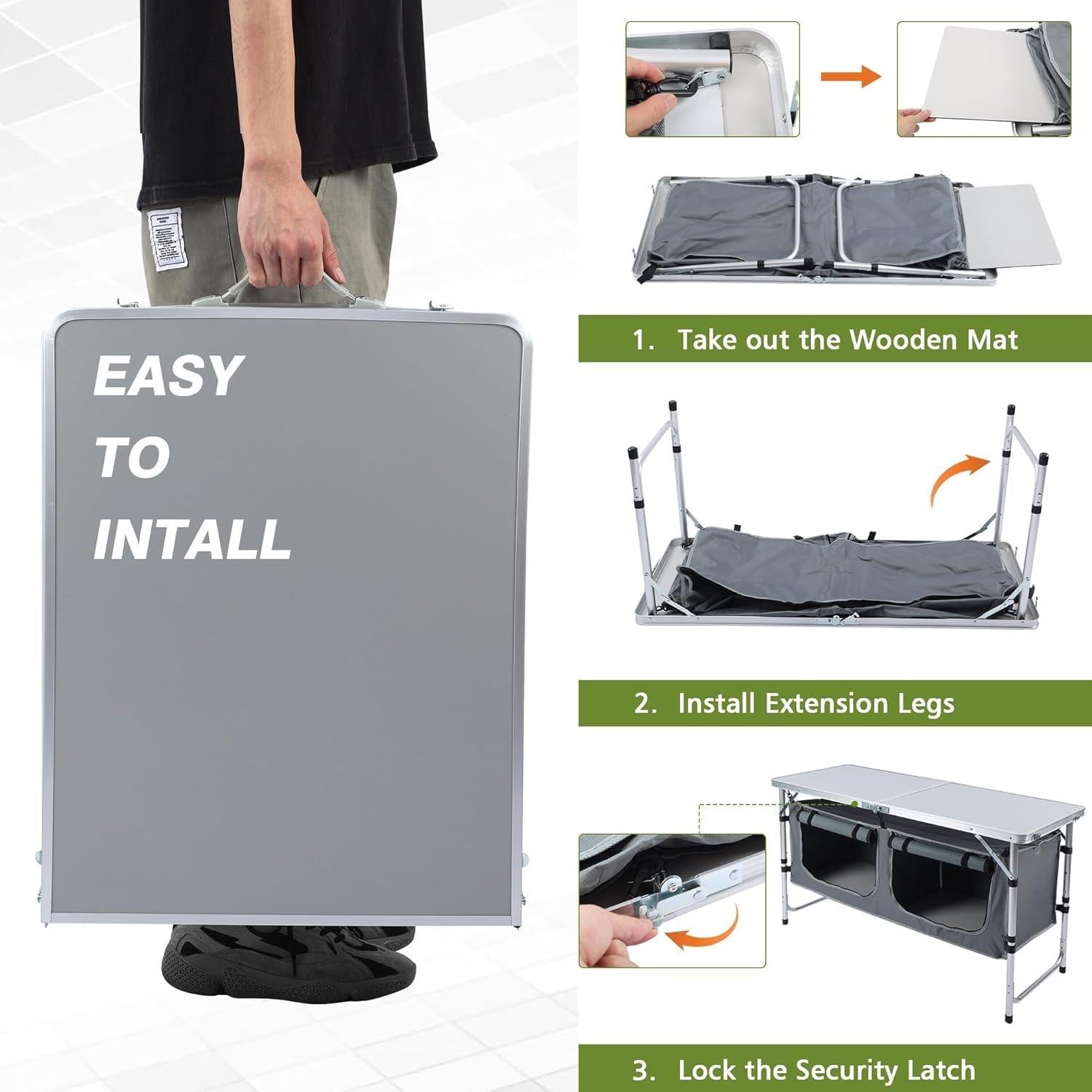 EASY
TO
INTALL

1. Take out the Wooden Mat

2. Install Extension Legs

3. Lock the Security Latch