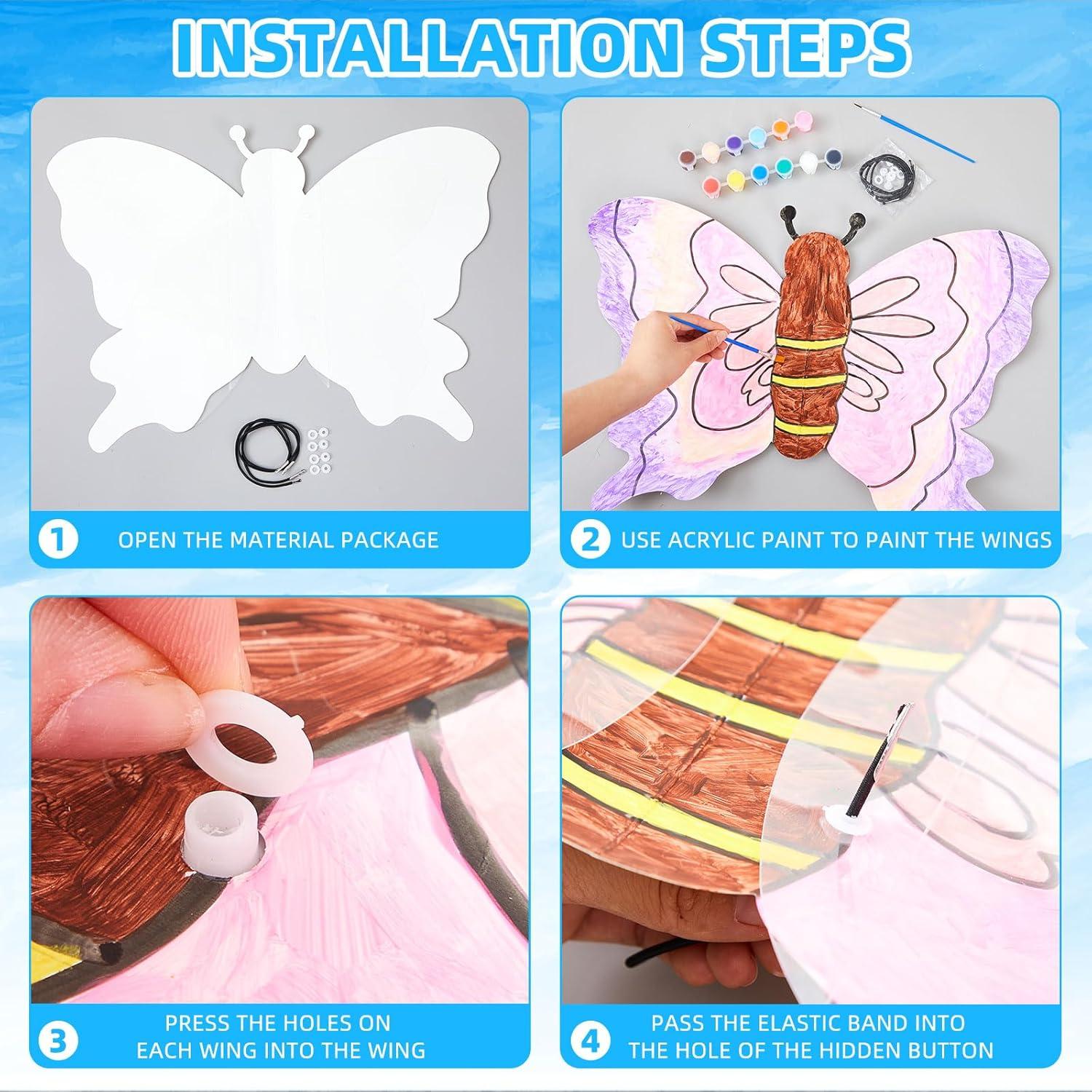 INSTALLATION STEPS

1 OPEN THE MATERIAL PACKAGE

2 USE ACRYLIC PAINT TO PAINT THE WINGS

3 PRESS THE HOLES ON EACH WING INTO THE WING

4 PASS THE ELASTIC BAND INTO THE HOLE OF THE HIDDEN BUTTON