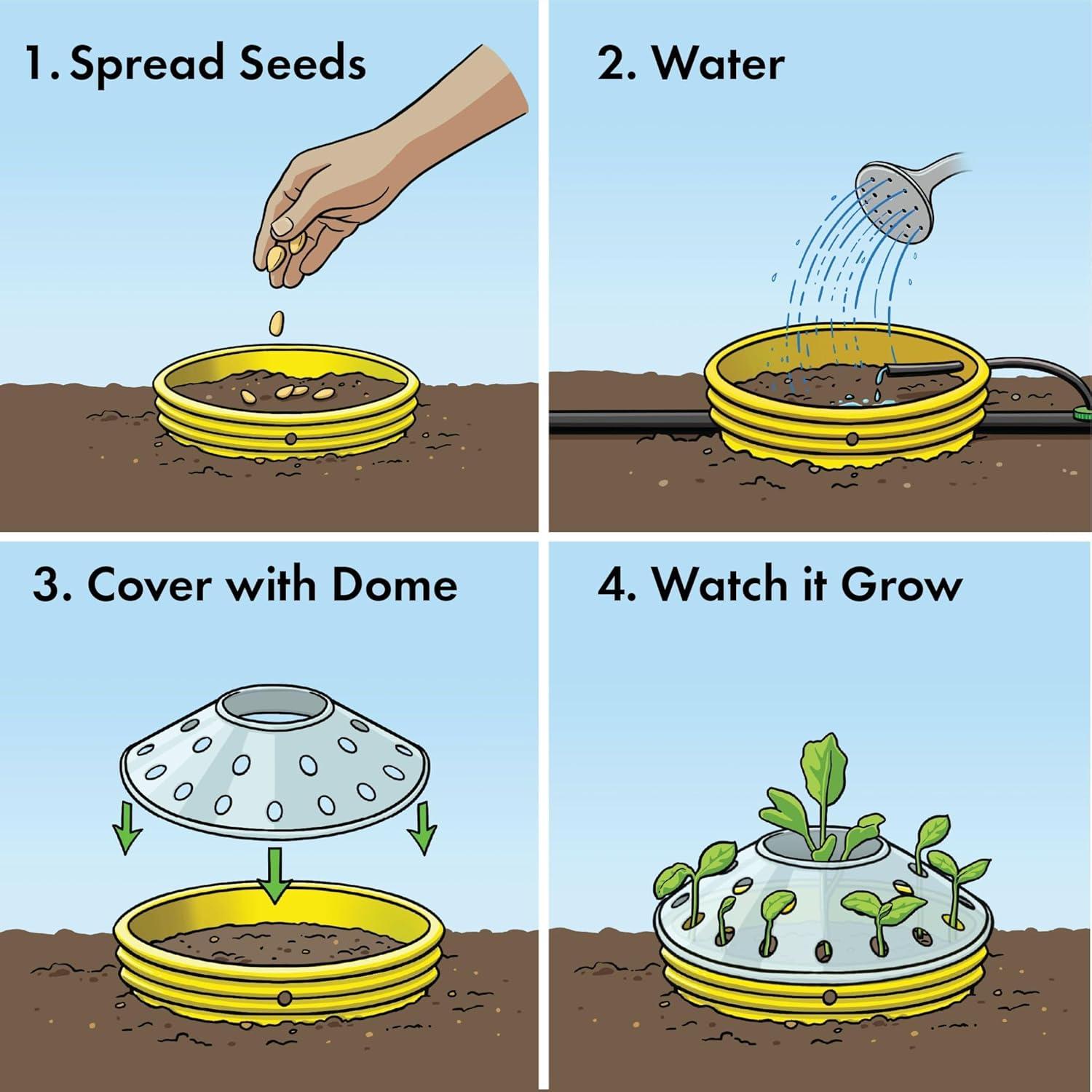 1. Spread Seeds

2. Water

3. Cover with Dome

4. Watch it Grow