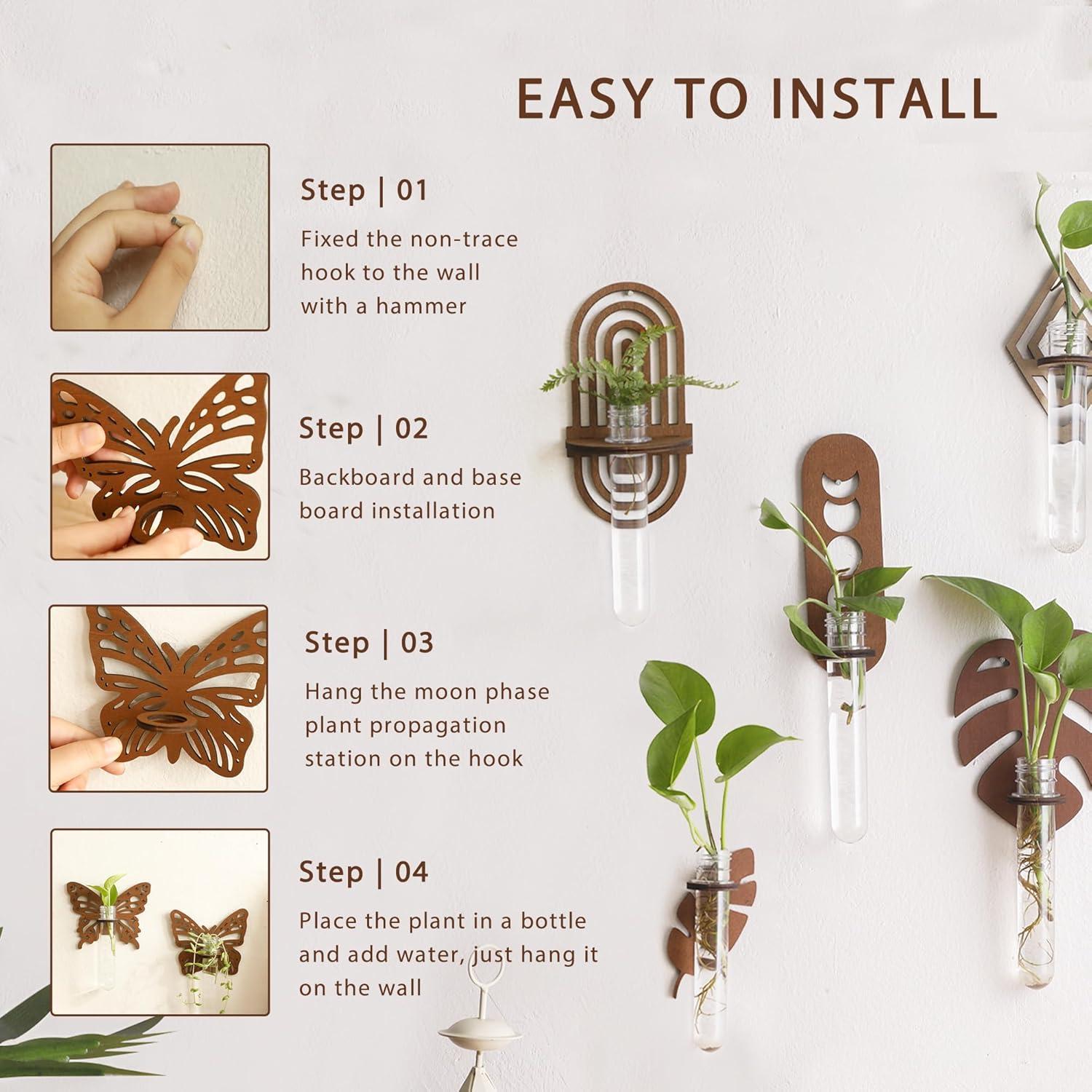 EASY TO INSTALL

Step | 01

Fixed the non-trace hook to the wall with a hammer

Step | 02

Backboard and base board installation

Step | 03

Hang the moon phase plant propagation station on the hook

Step | 04

Place the plant in a bottle and add water, just hang it on the wall