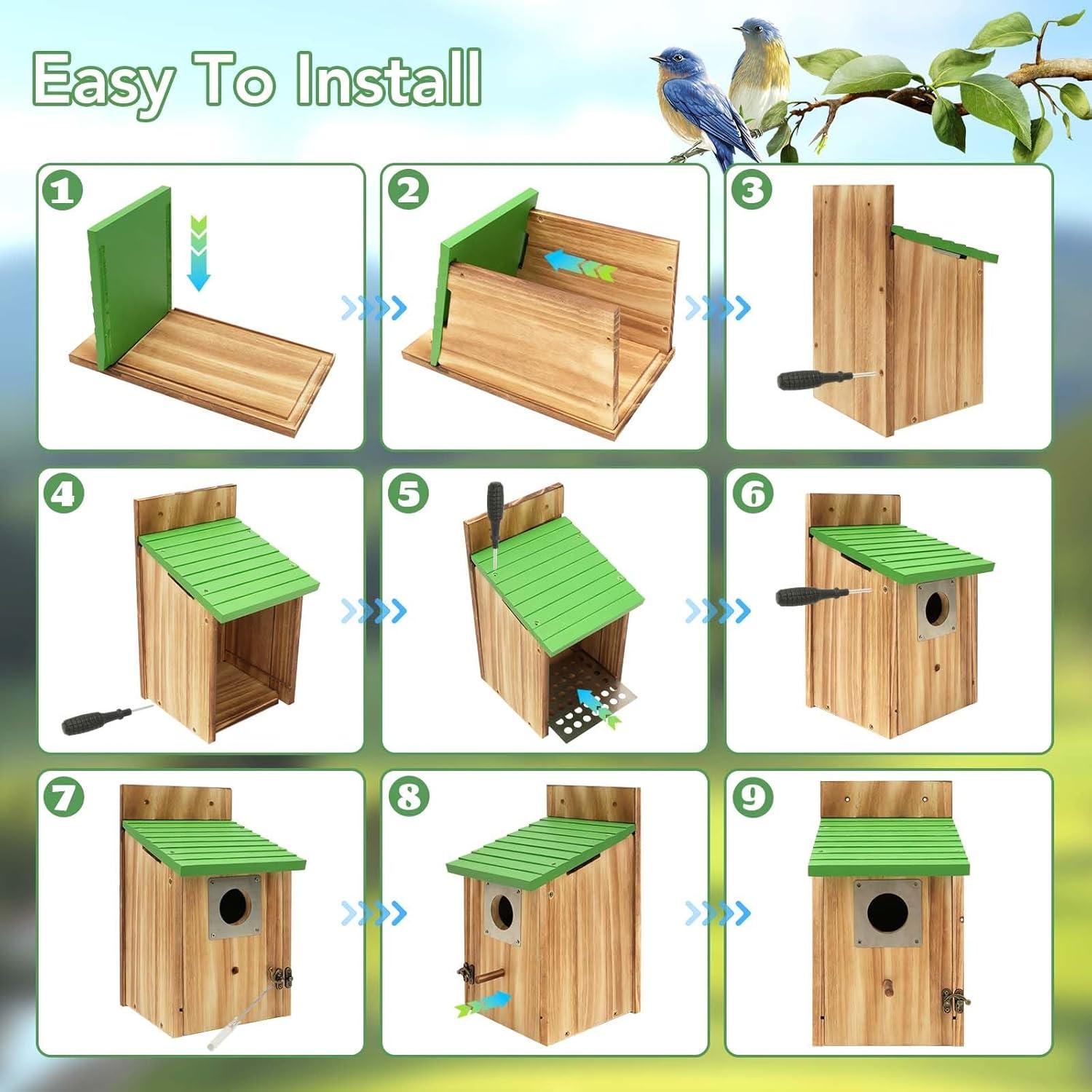 Easy To Install

1

2

3

4

5

6

7

8

9