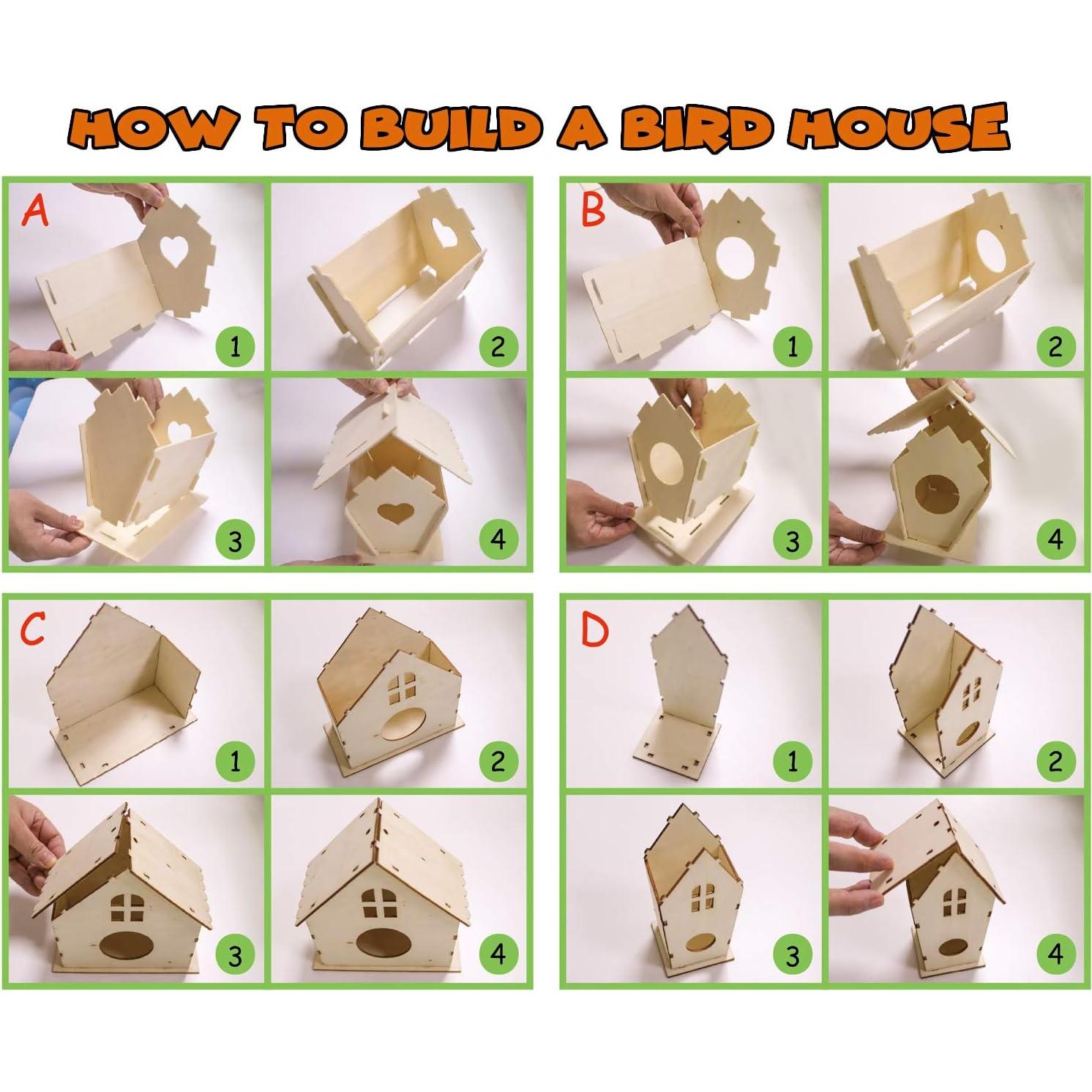 HOW TO BUILD A BIRD HOUSE

A
1
2
3
4

B
1
2
3
4

C
1
2
3
4

D
1
2
3
4